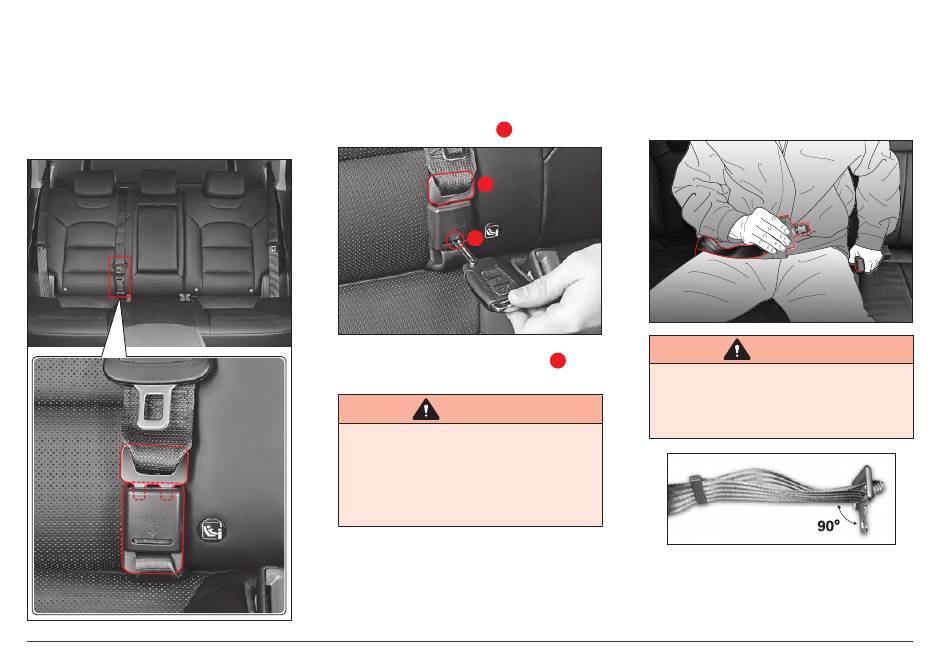 90°