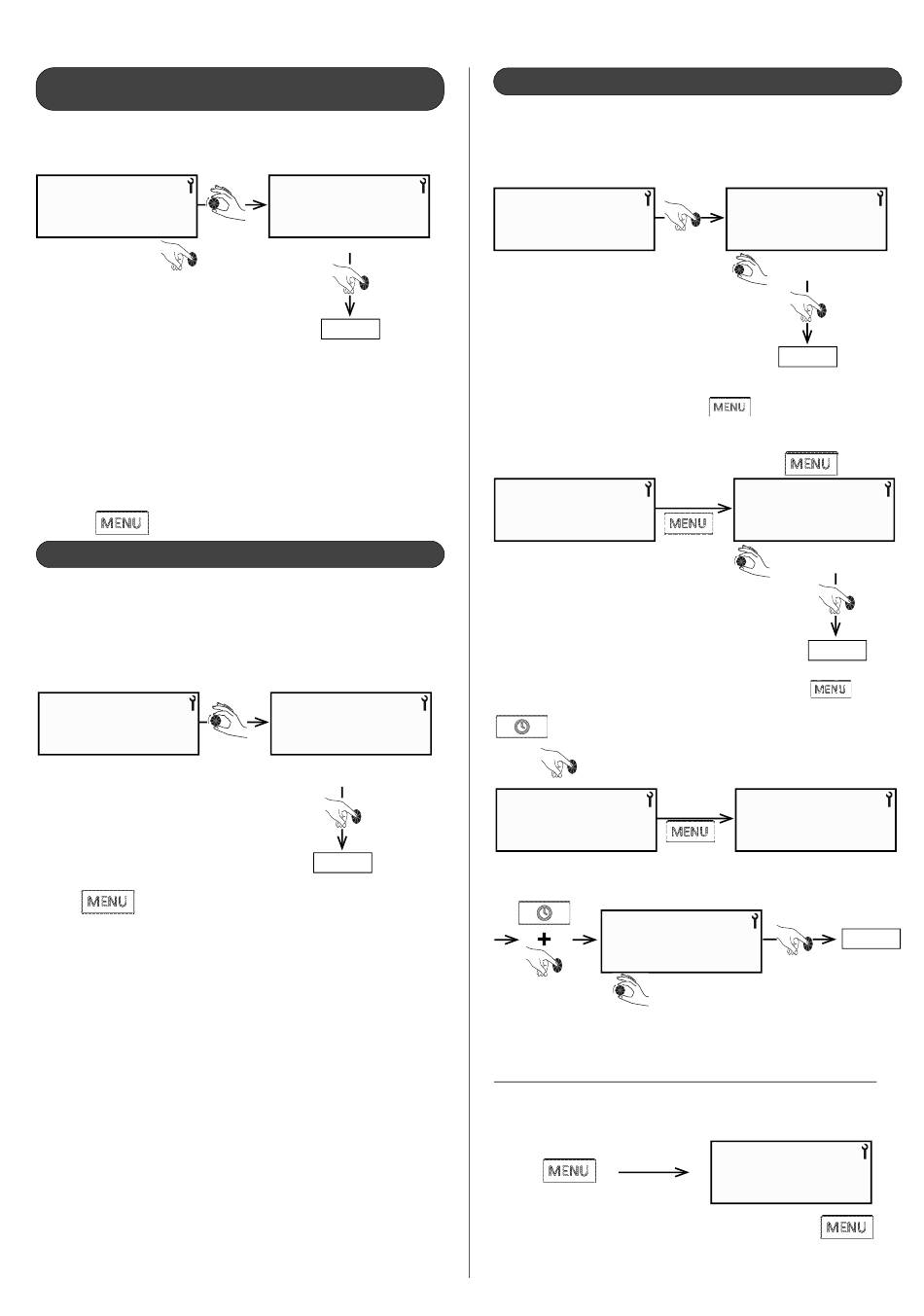 MENU

MENU

MENU

MENU

MENU

MENU

MENU

MENU

MENU