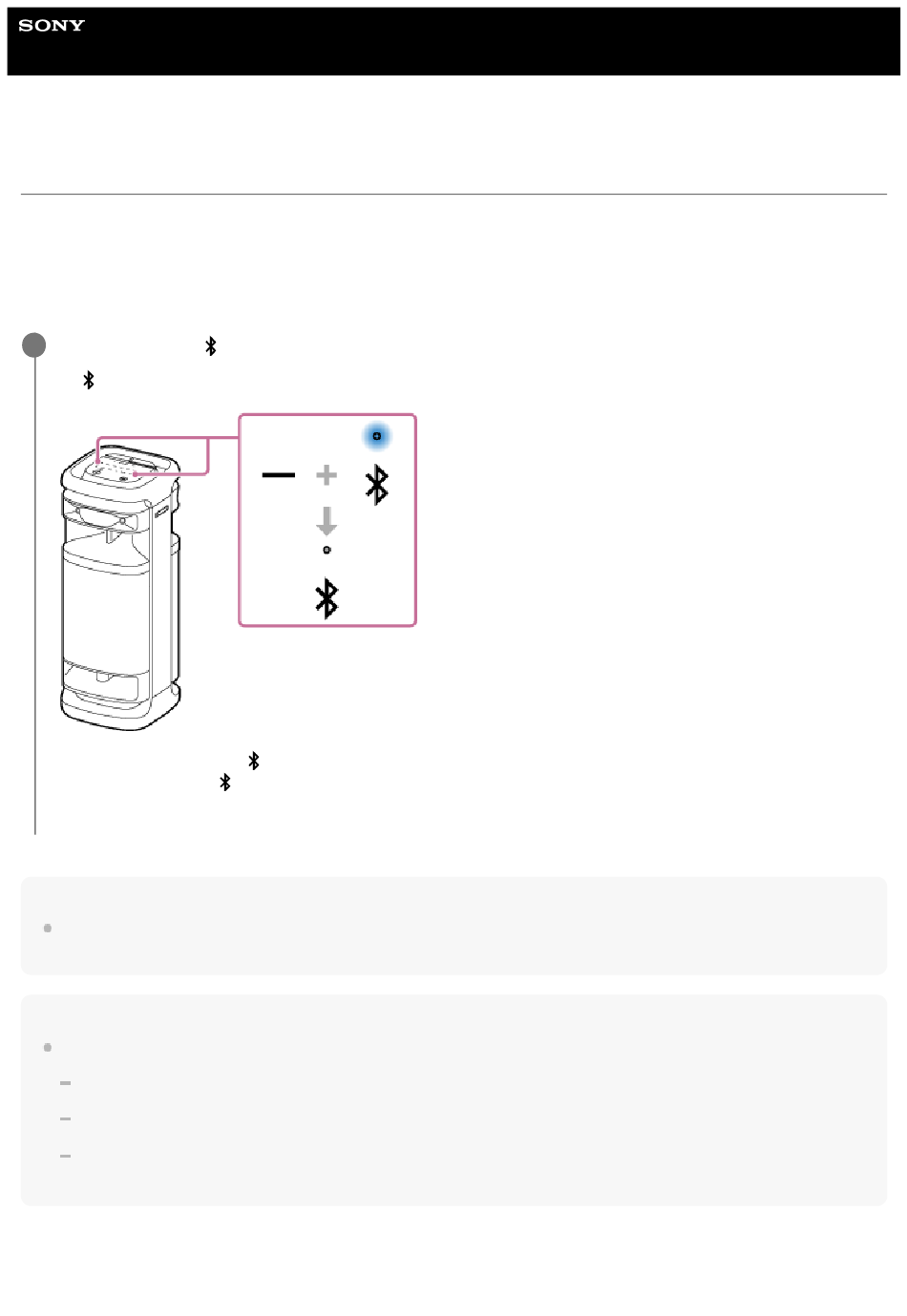 SONY