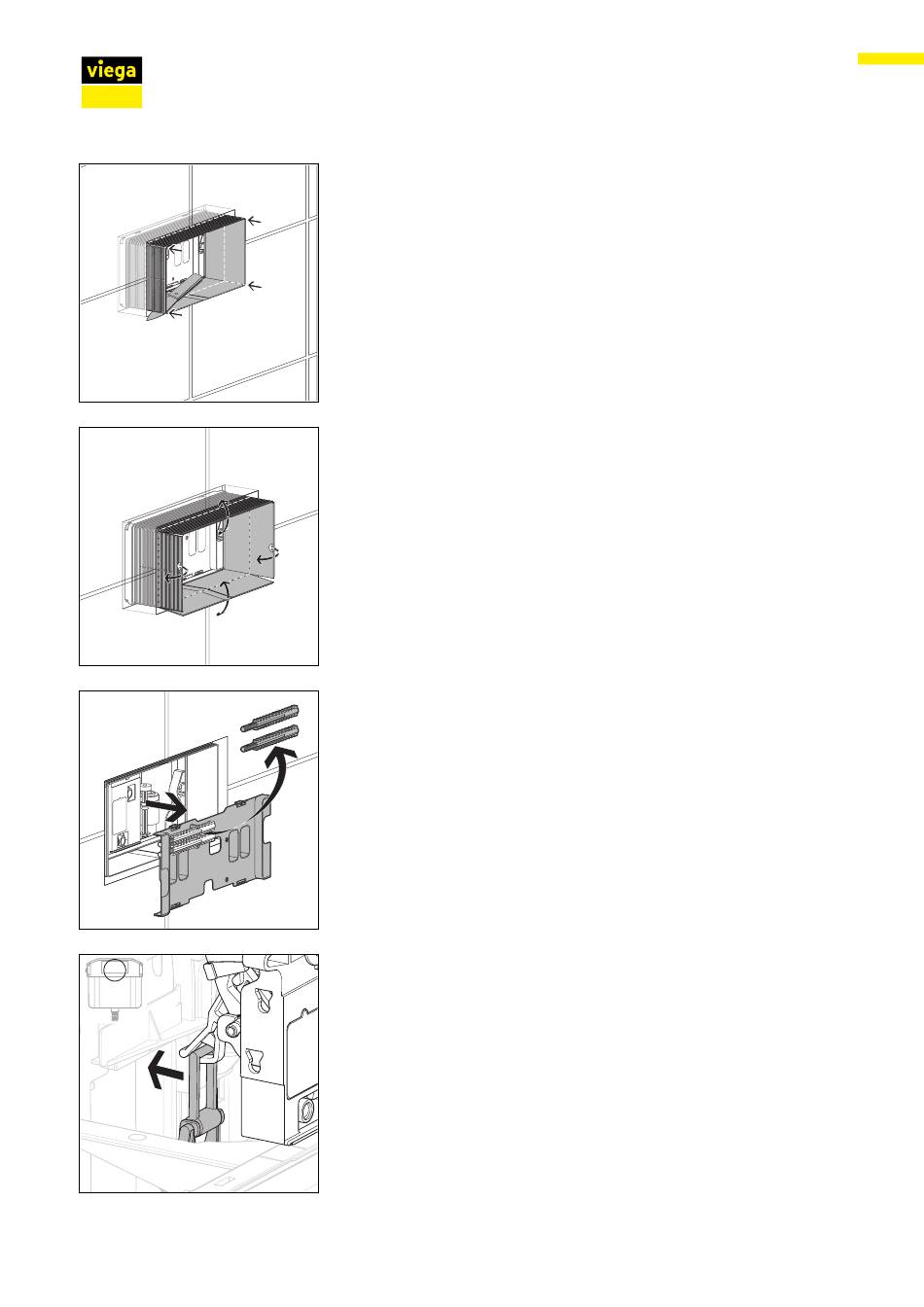 viega