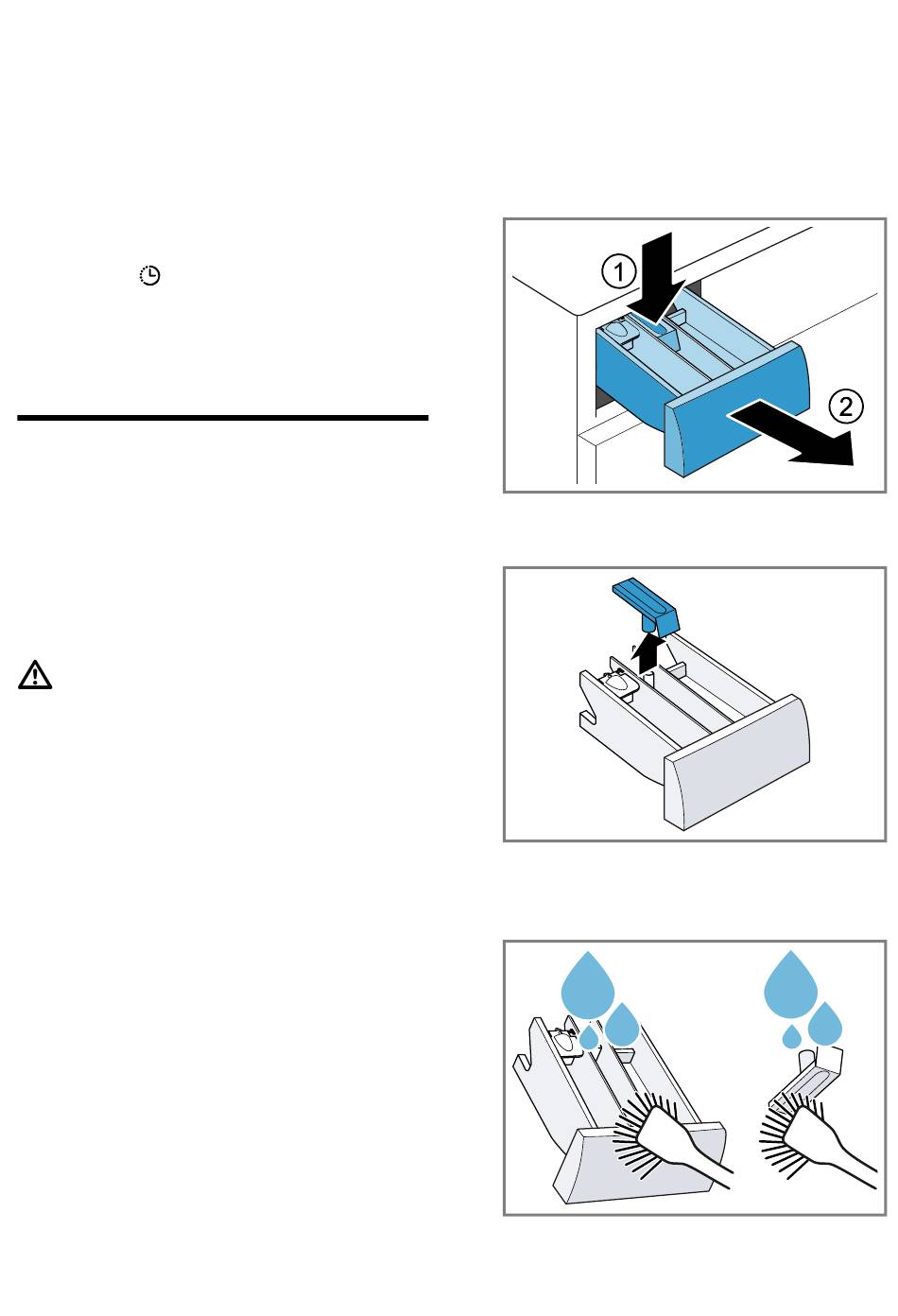 1

2