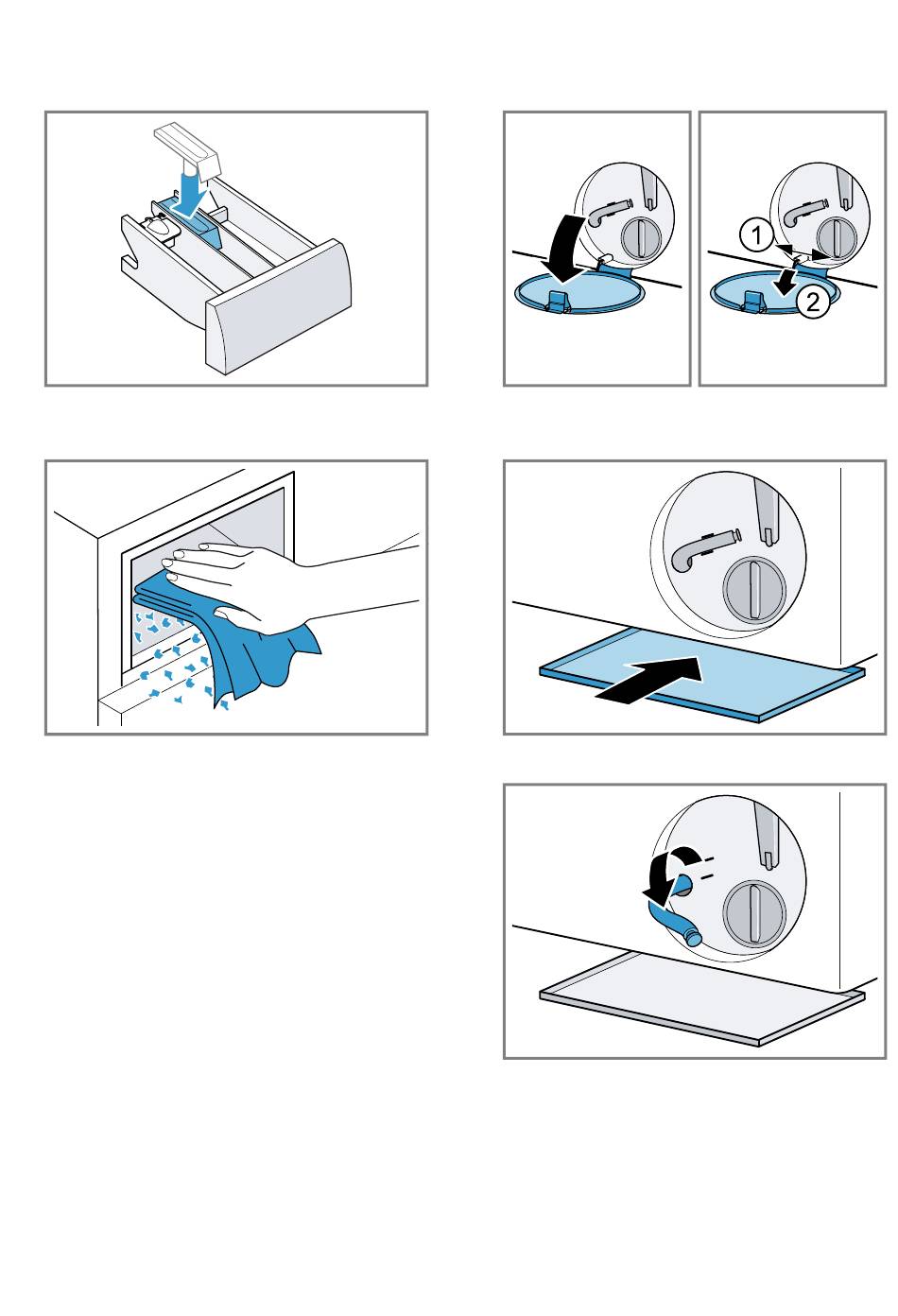 1
2