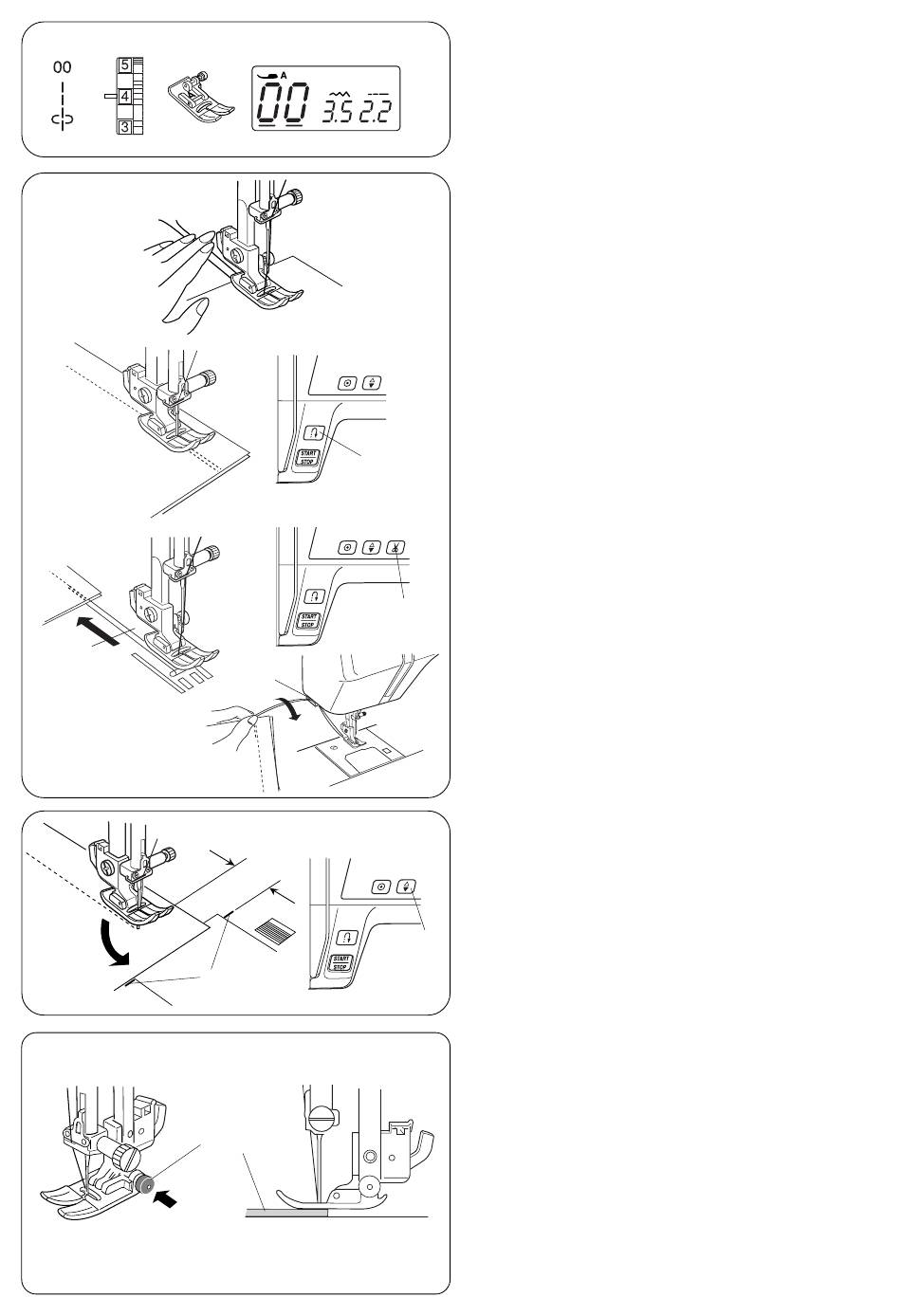 00

5
4
3

A
00 3.5 2.2

START
STOP

START
STOP

START
STOP