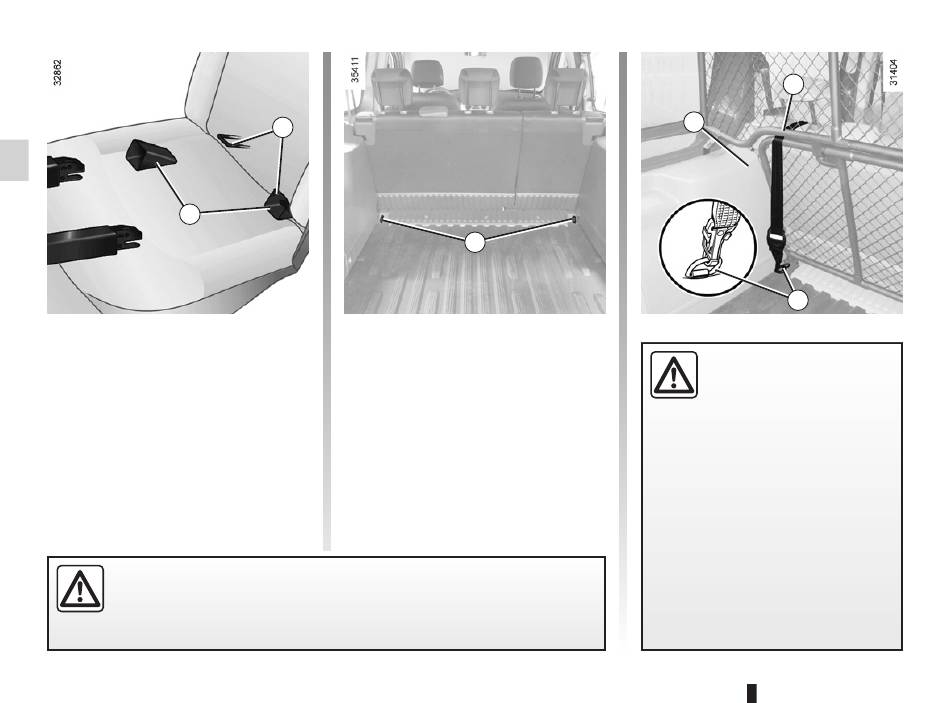 32862

35411

31404