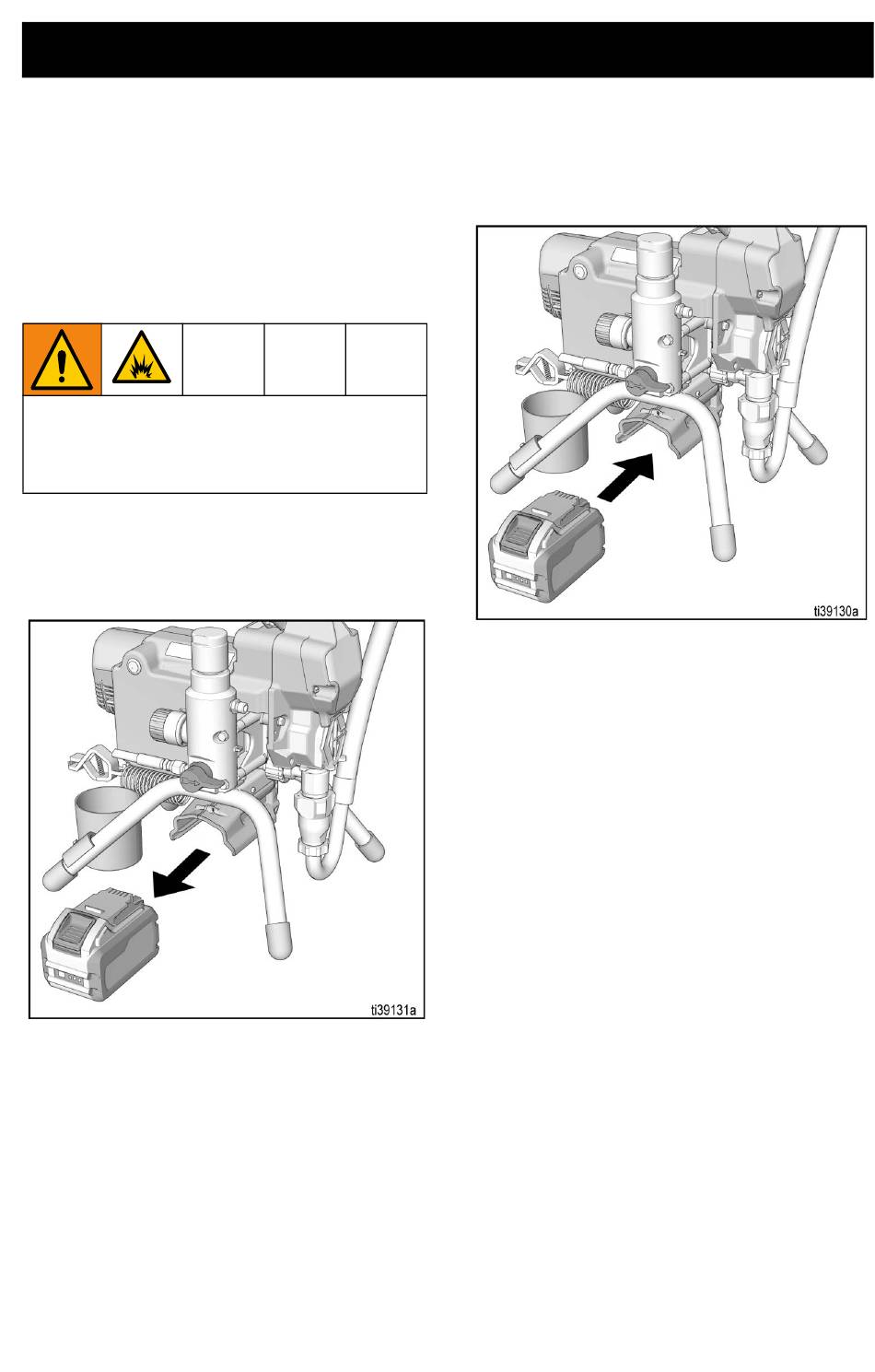 ti39130a

ti39131a