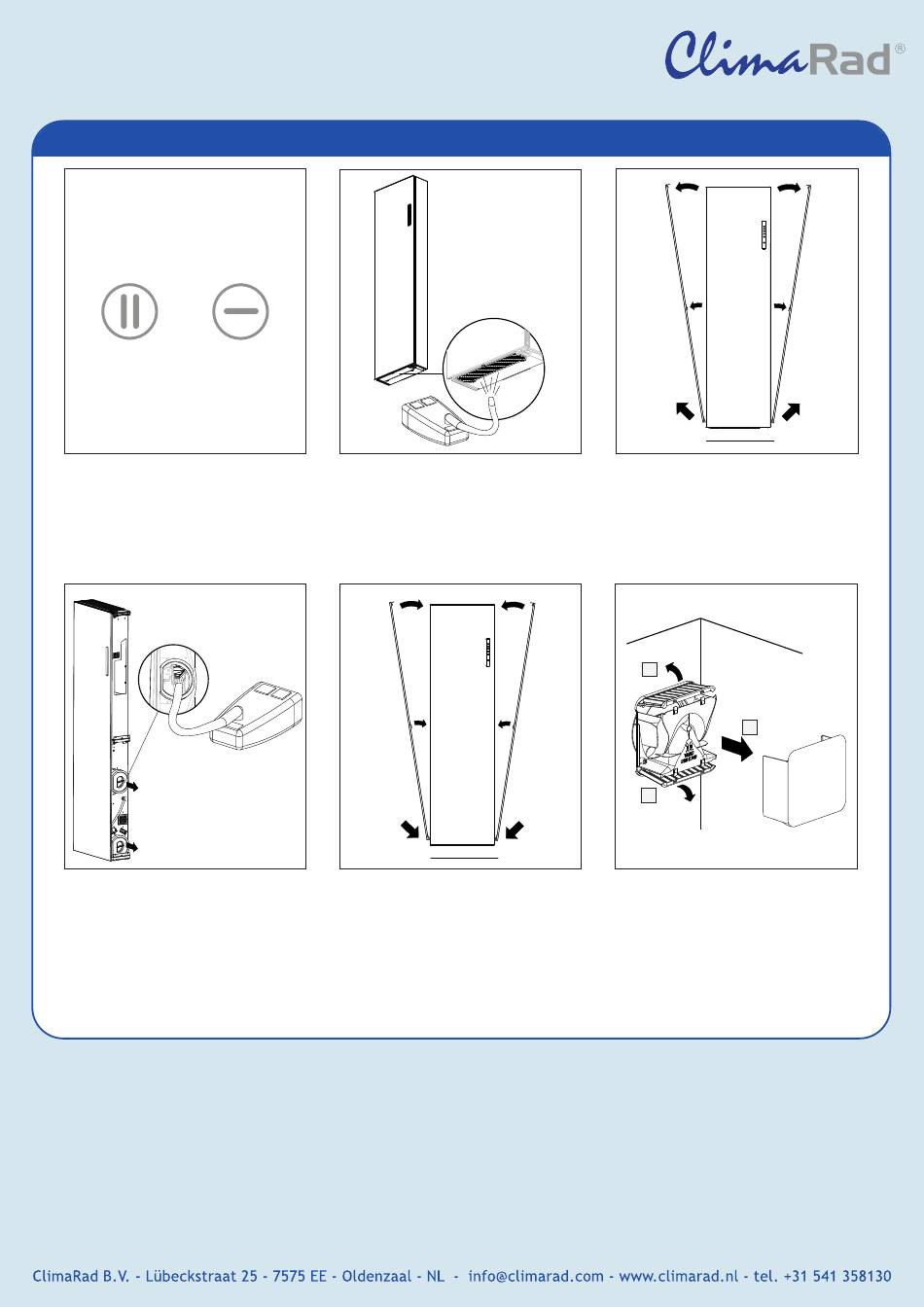 ClimaRad®

ClimaRad B.V. - Lübeckstraat 25 - 7575 EE - Oldenzaal - NL - info@climarad.com - www.climarad.nl - tel. +31 541 358130