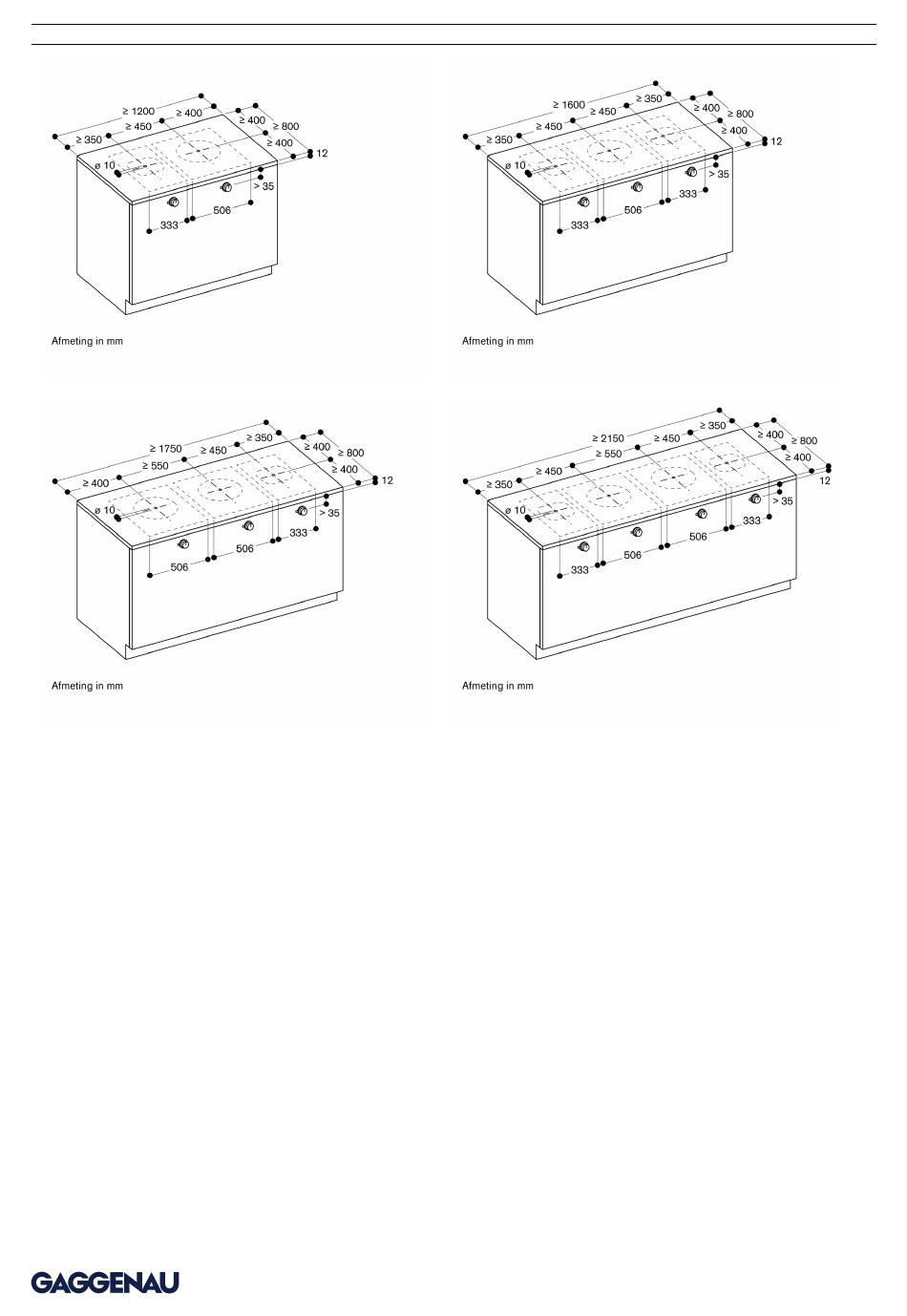 ≥ 1200
≥ 400
≥ 450
≥ 350
≥ 400
≥ 800
≥ 400
12
ø 10
> 35
506
333

Afmeting in mm

≥ 1600
≥ 350
≥ 450
≥ 450
≥ 350
≥ 400
≥ 800
≥ 400
12
ø 10
> 35
333
506
333

Afmeting in mm

≥ 1750
≥ 350
≥ 450
≥ 550
≥ 400
≥ 400
≥ 800
≥ 400
12
ø 10
> 35
333
506
506

Afmeting in mm

≥ 2150
≥ 350
≥ 450
≥ 550
≥ 450
≥ 350
≥ 400
≥ 800
≥ 400
12
ø 10
> 35
333
506
506
333

Afmeting in mm

GAGGENAU