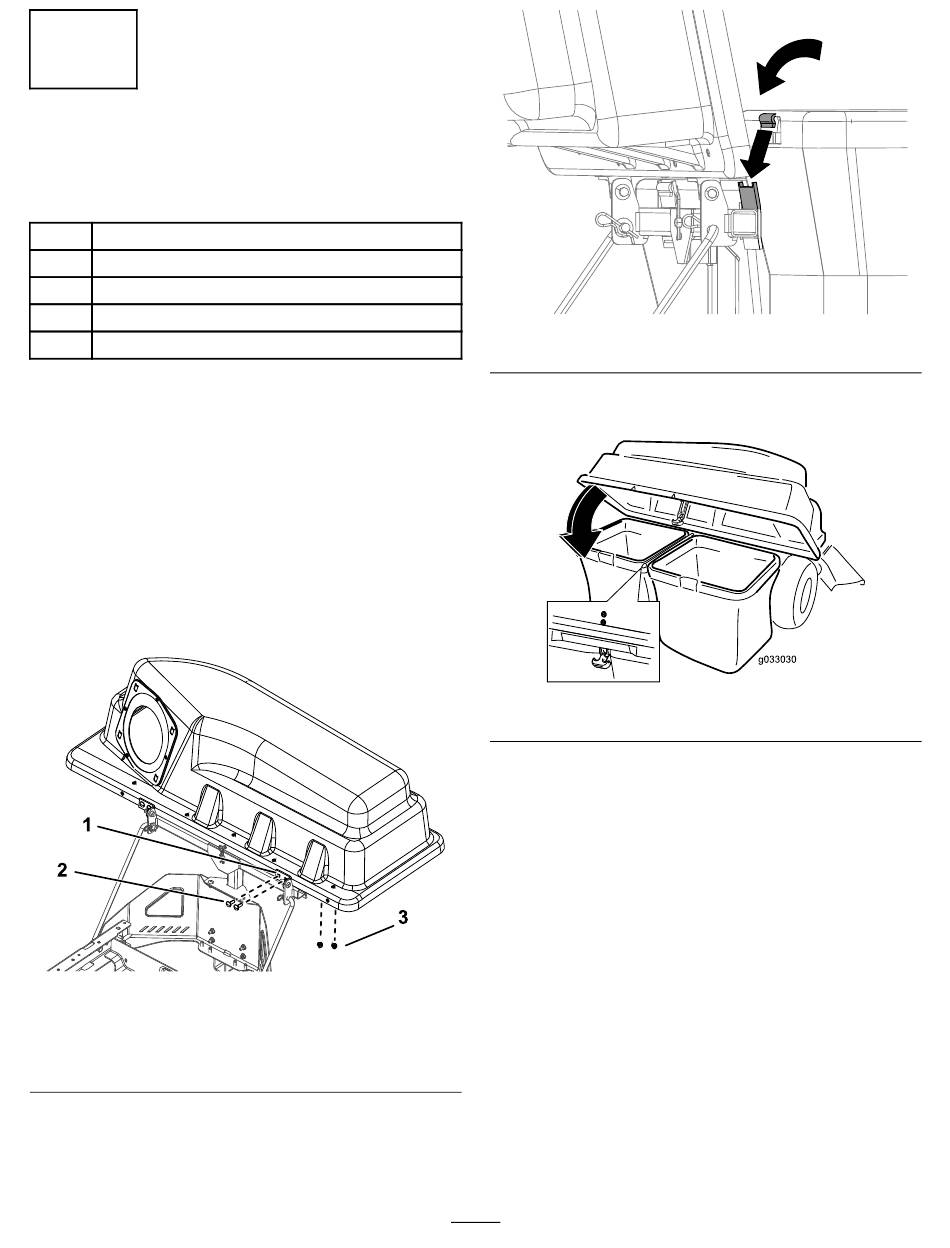 1
2
3
g033030