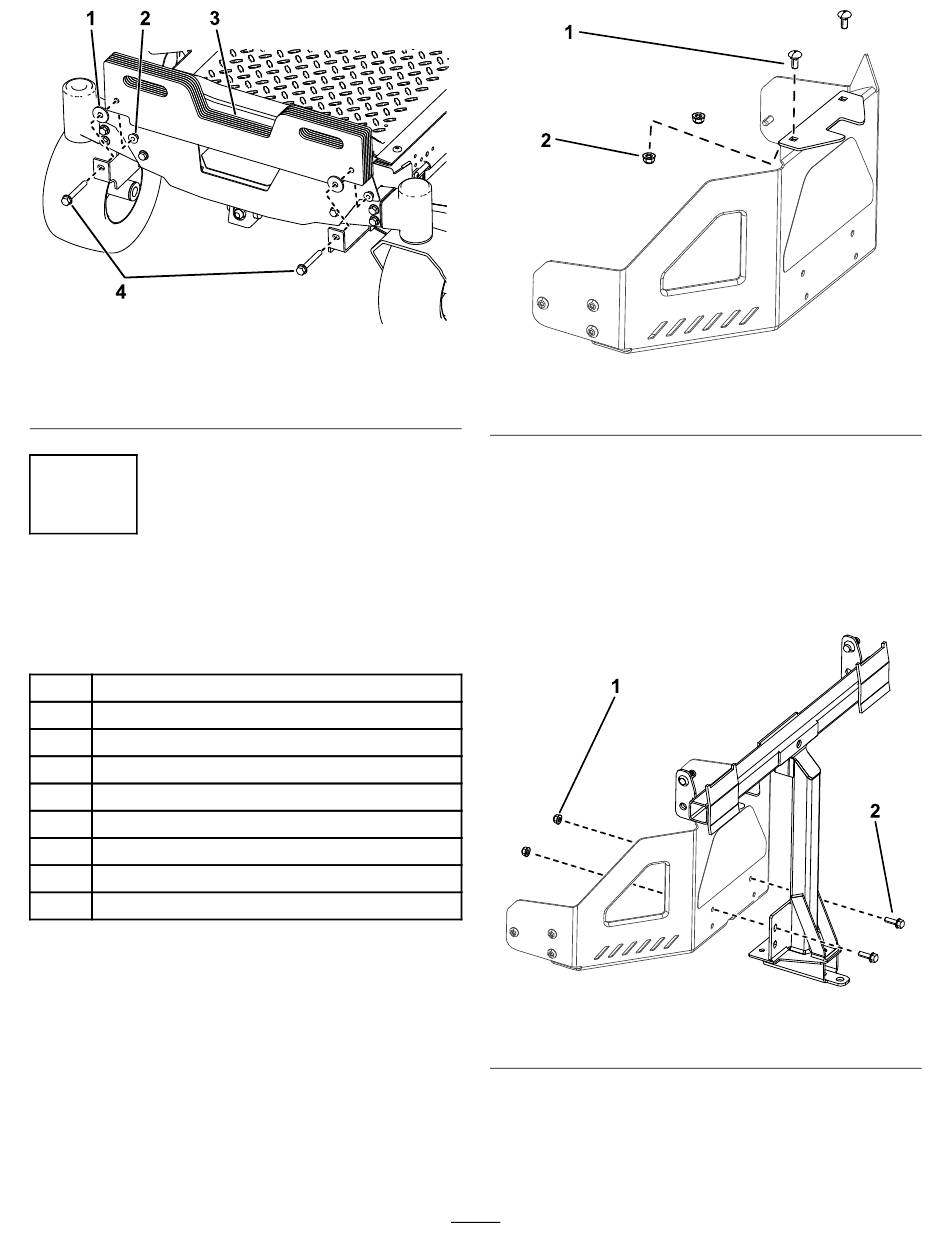 1 2 3

4

1

2

1

2