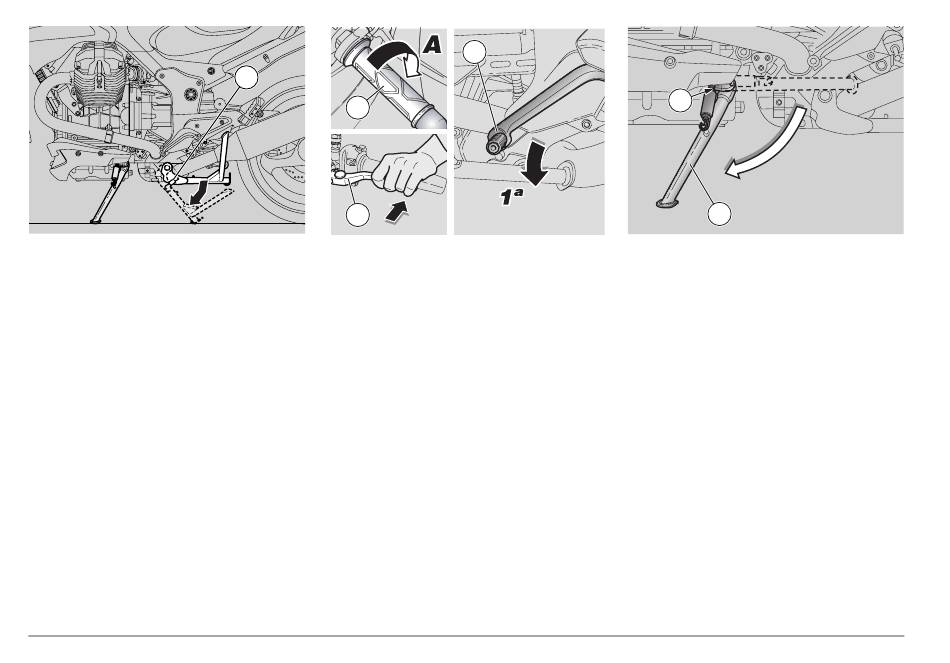 A

$1^a$