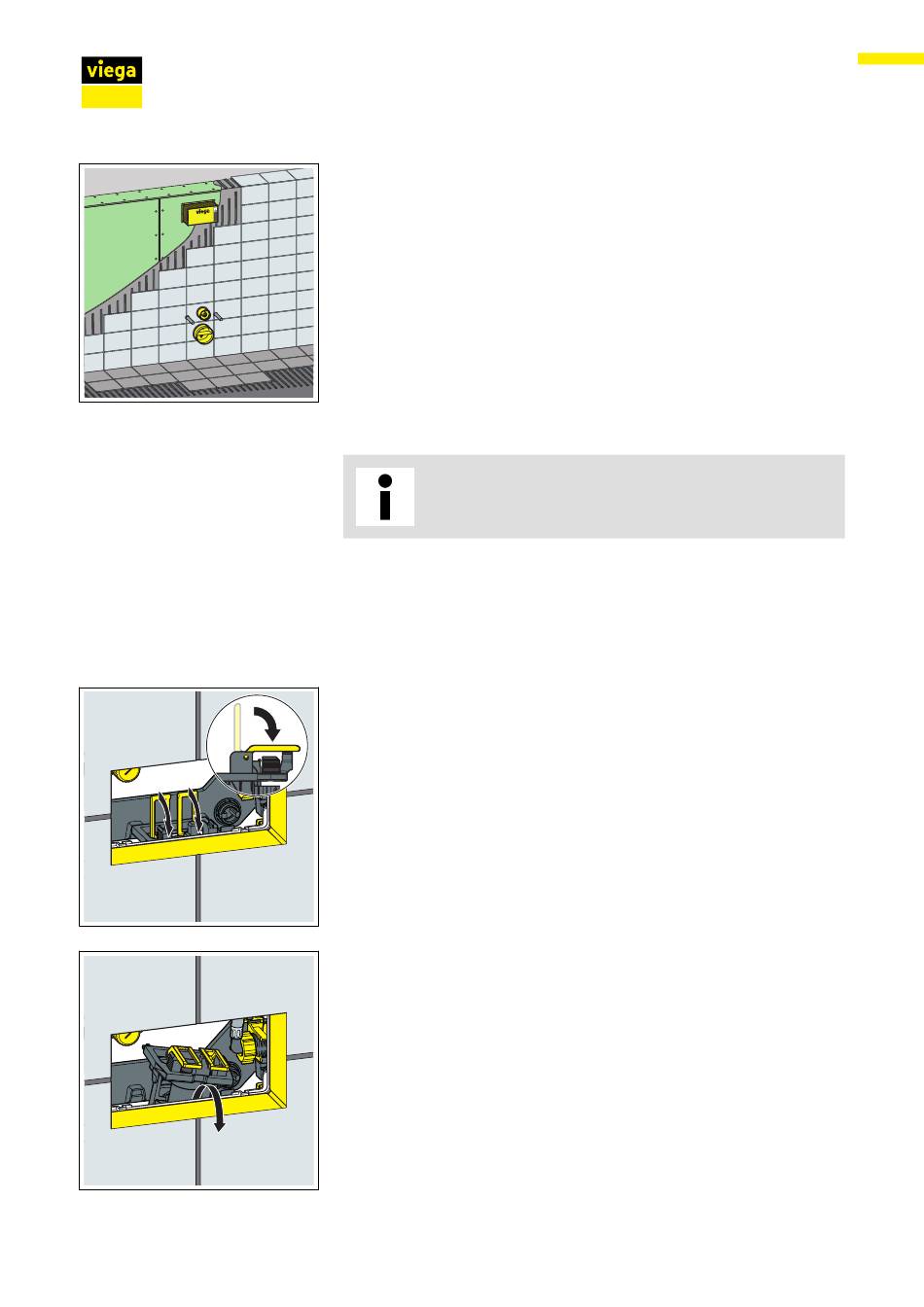 viega

viega