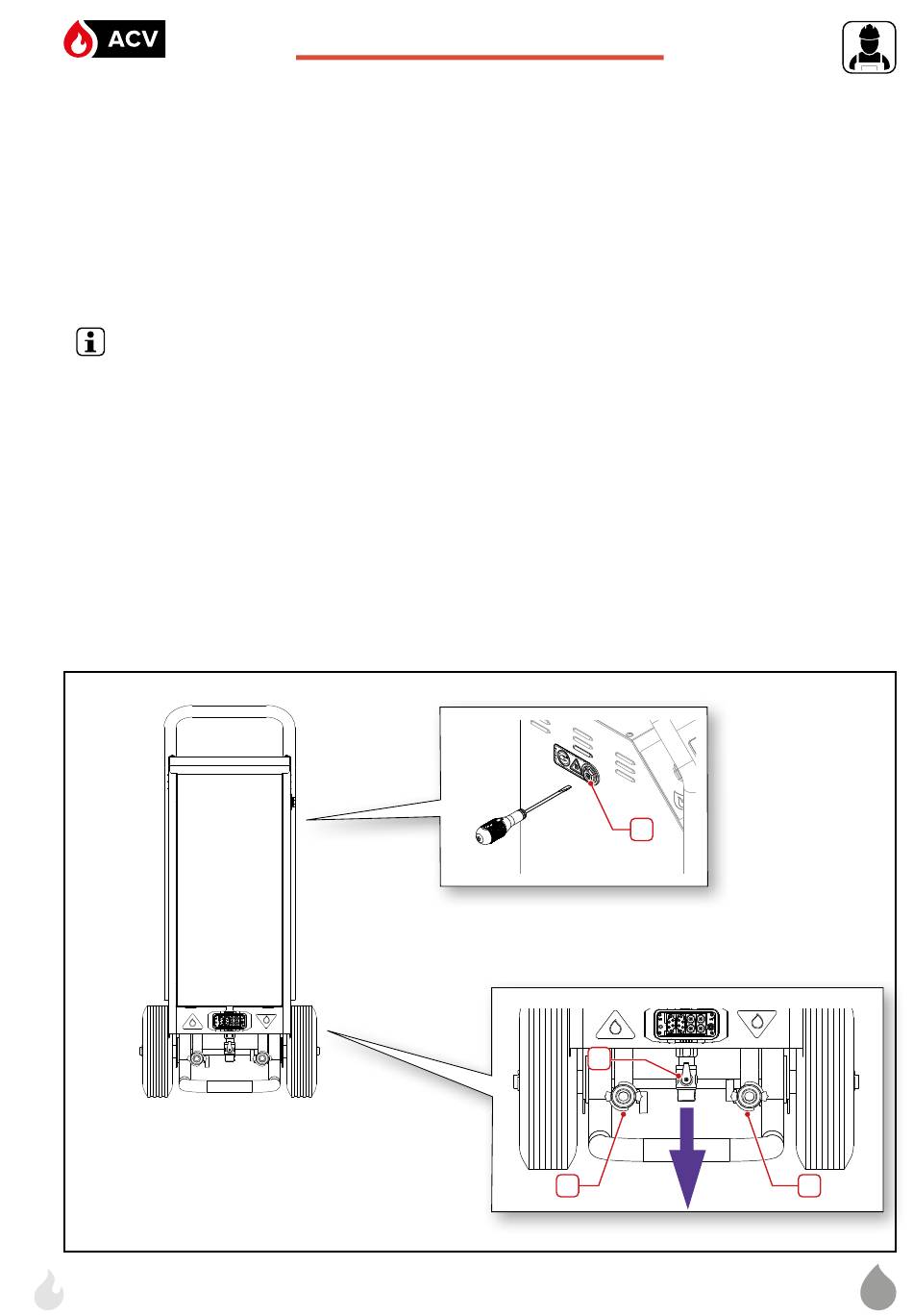 ACV