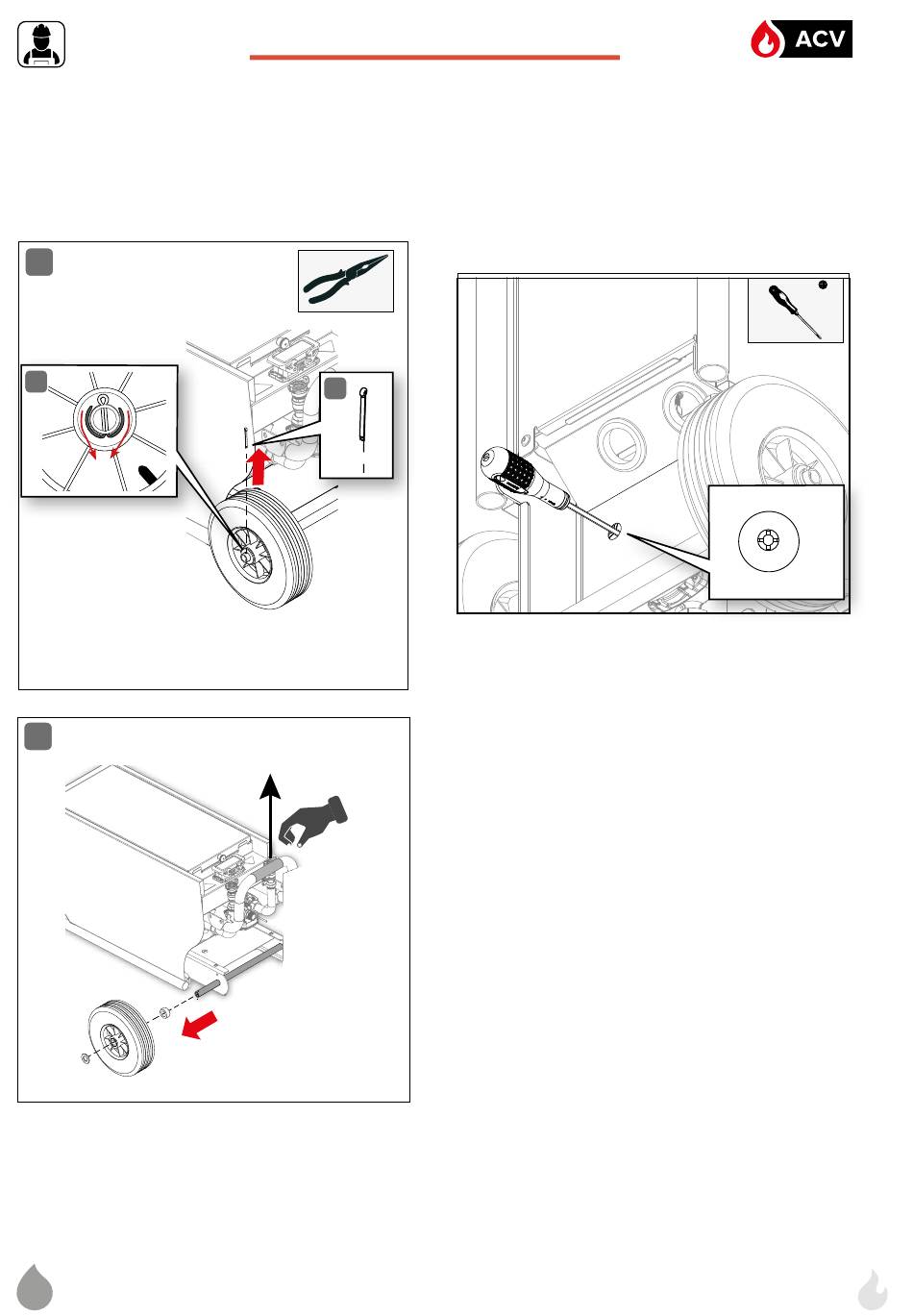 ACV