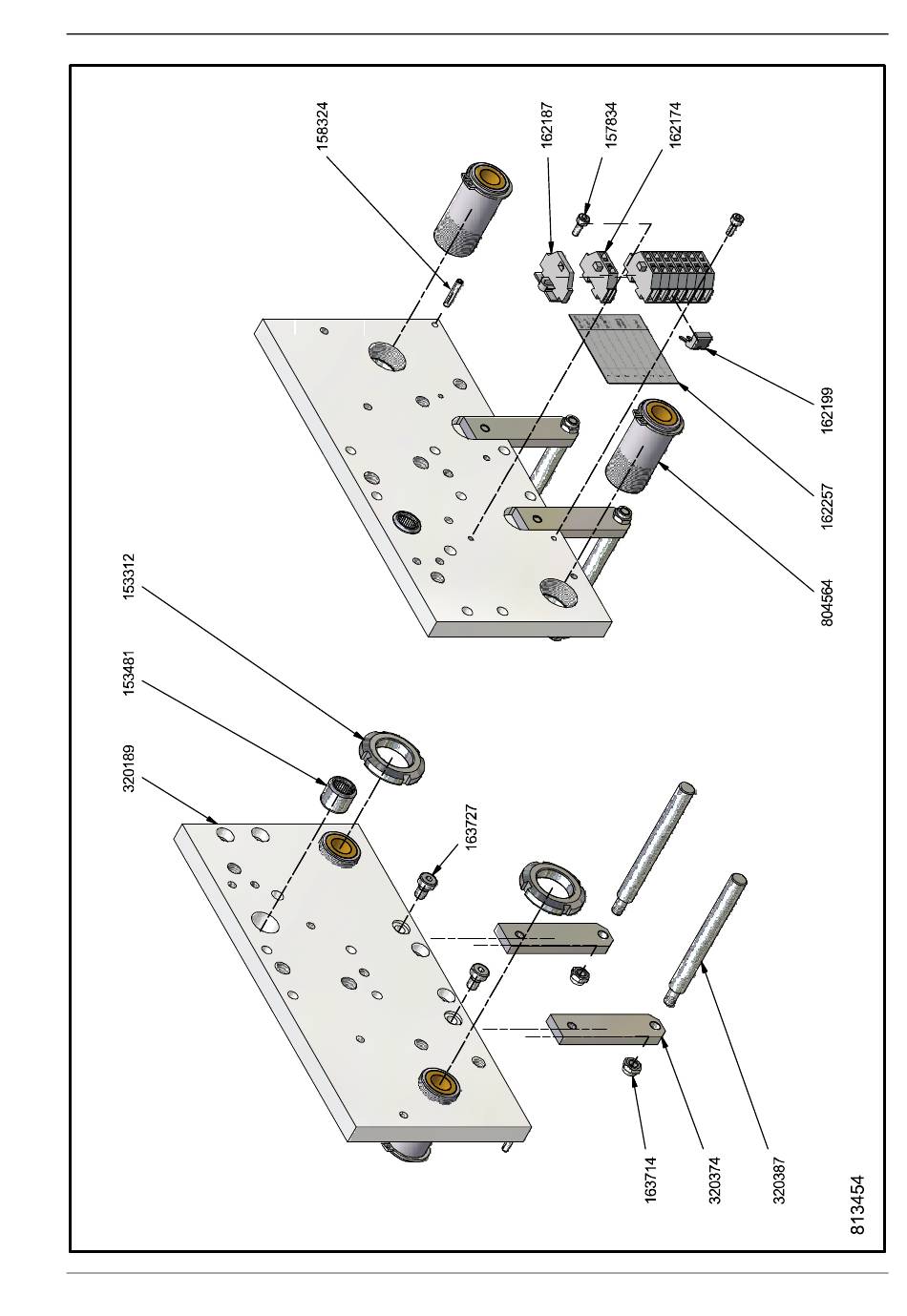 158324
162187
157834
162174
162199
162257
804564
153312
153481
320189
163727
163714
320374
320387
813454