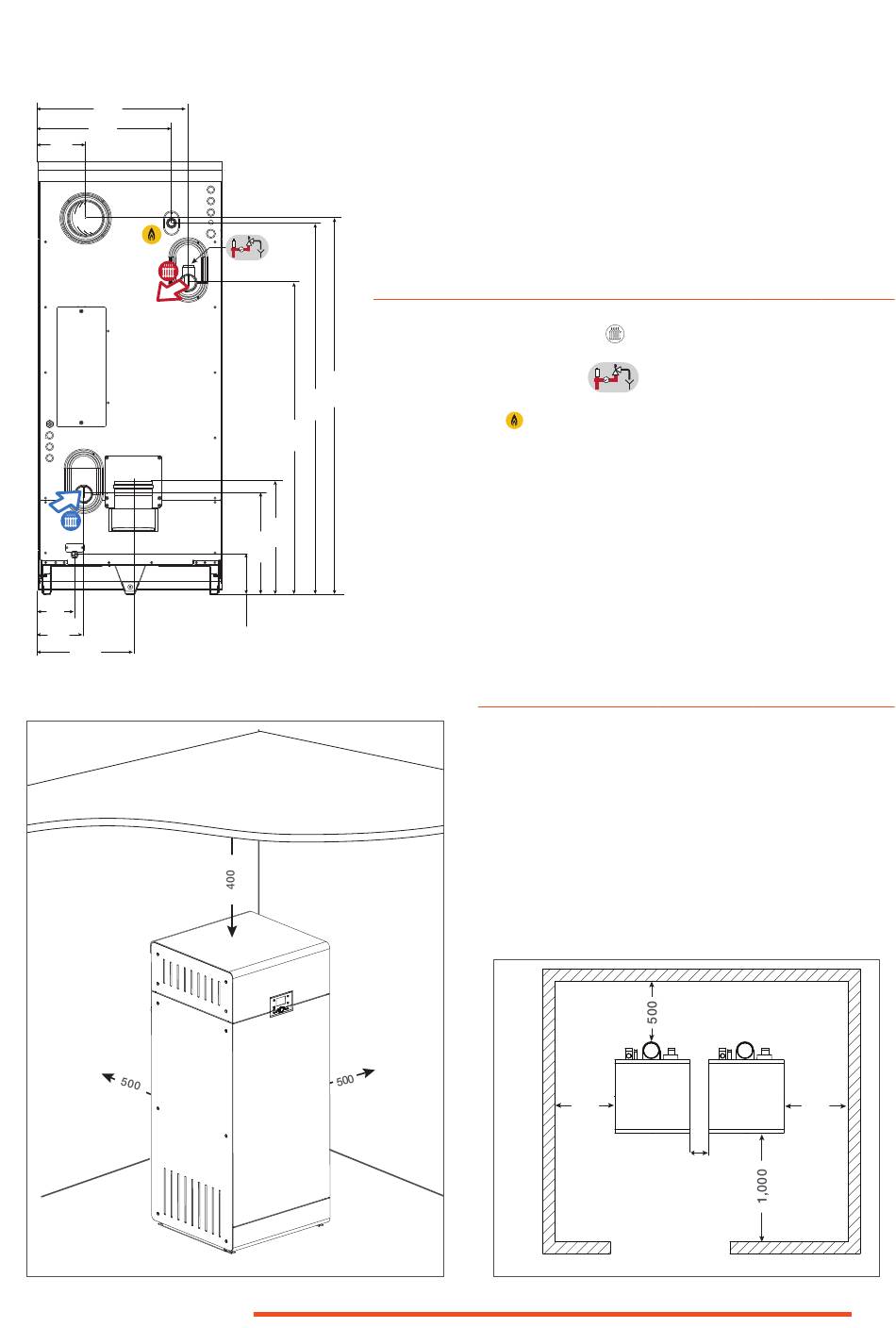 400

500

500

500

1,000