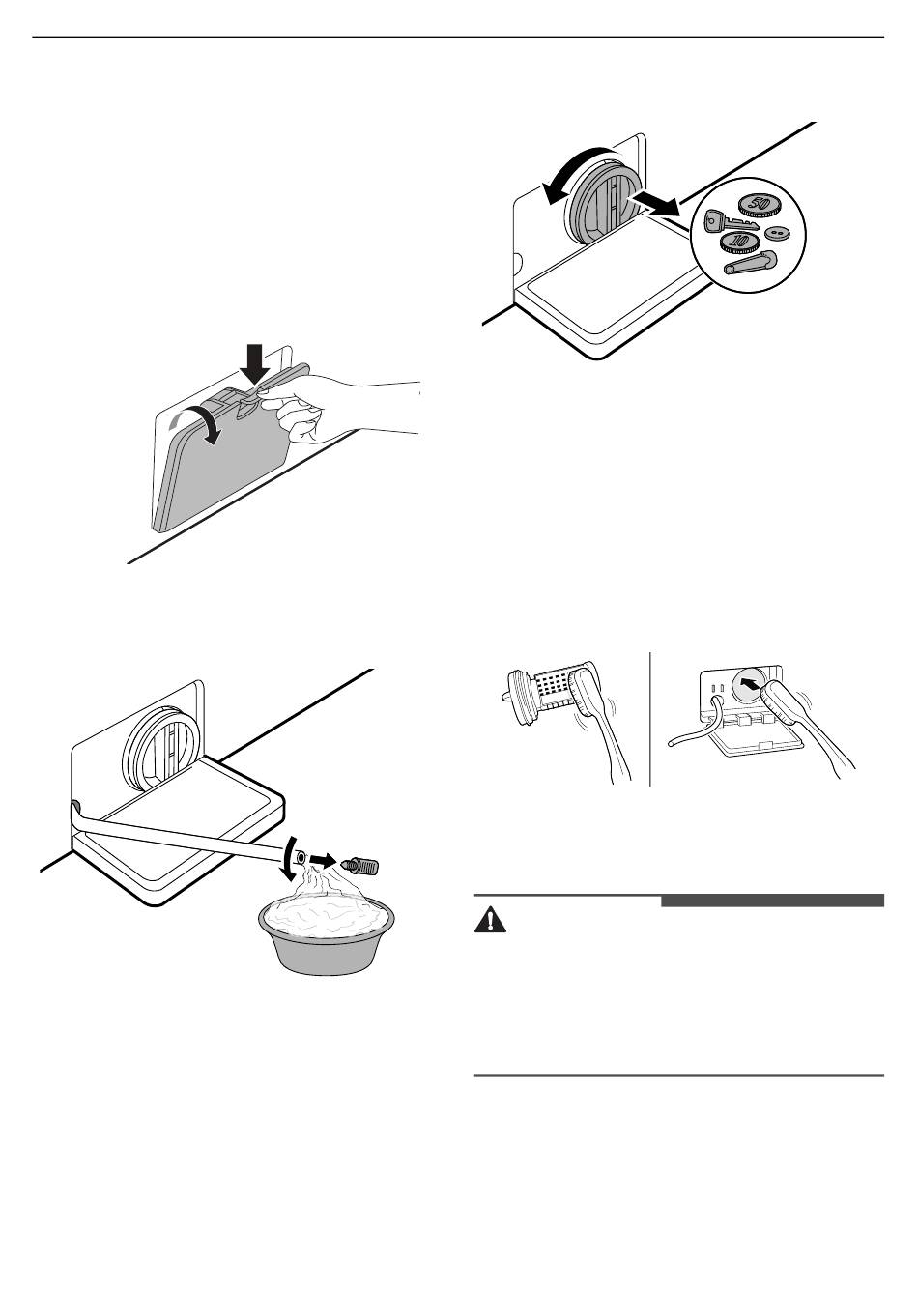 50

10