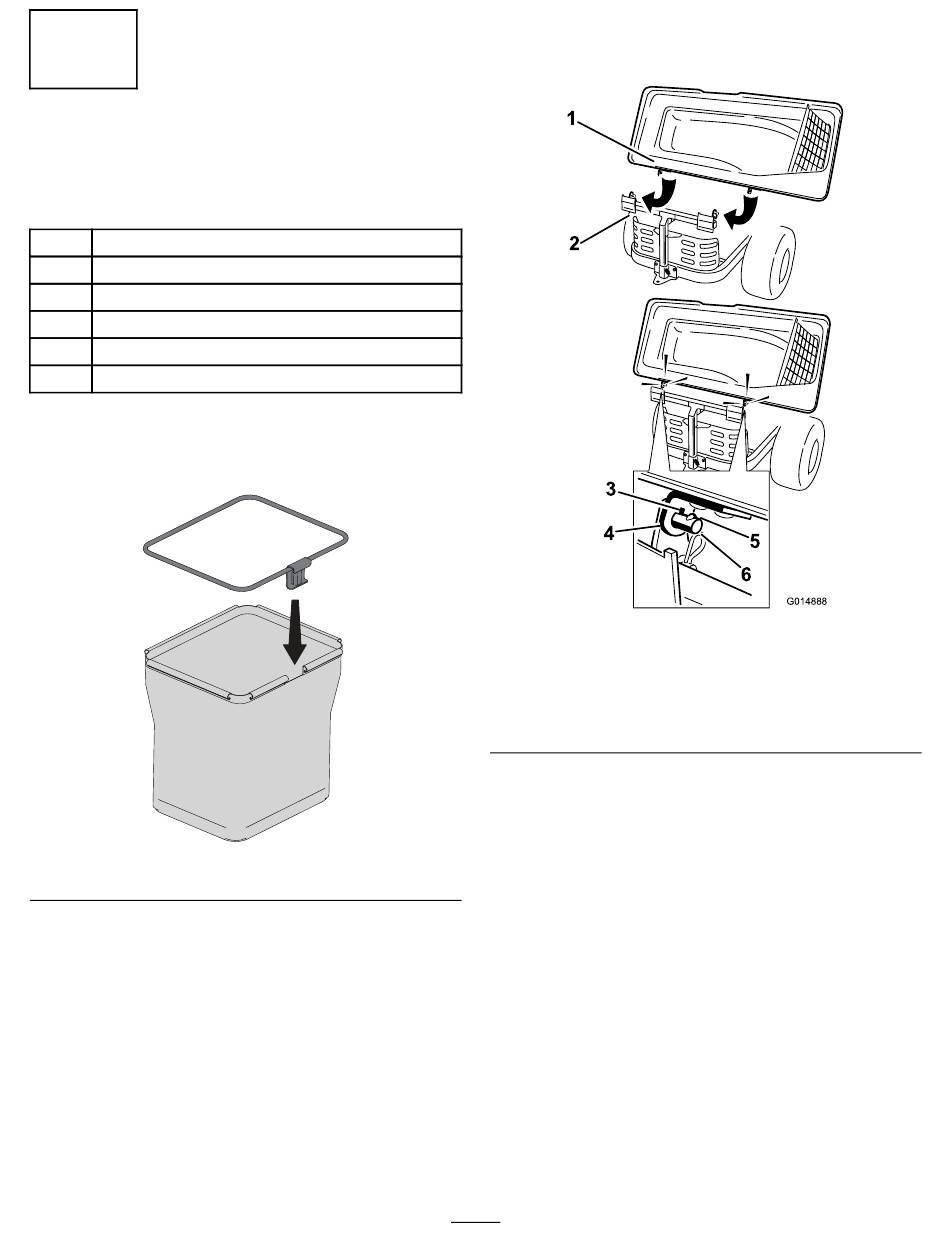 1

2

3

4

5

6

G014888