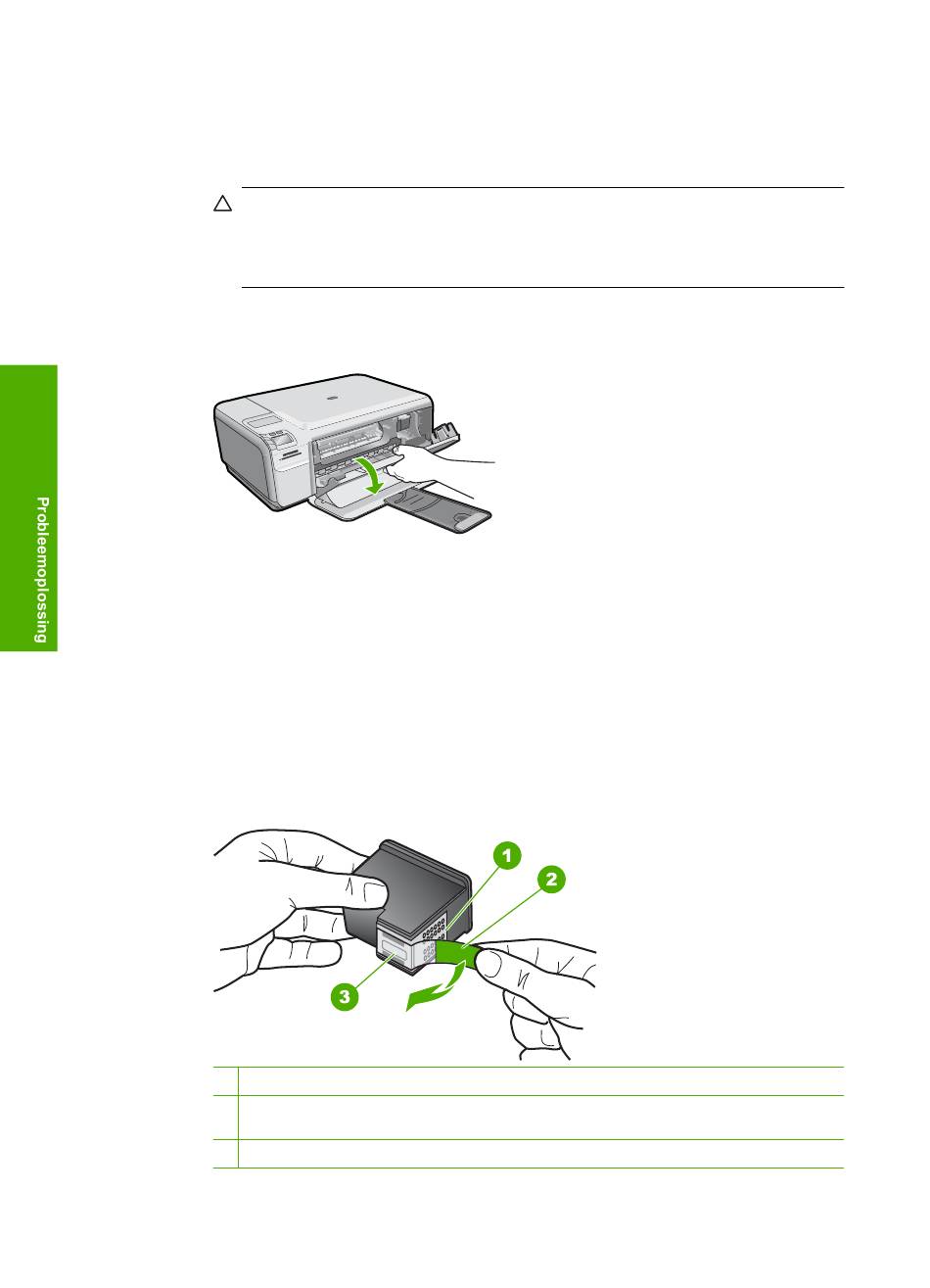 Probleemoplossing

1

2

3