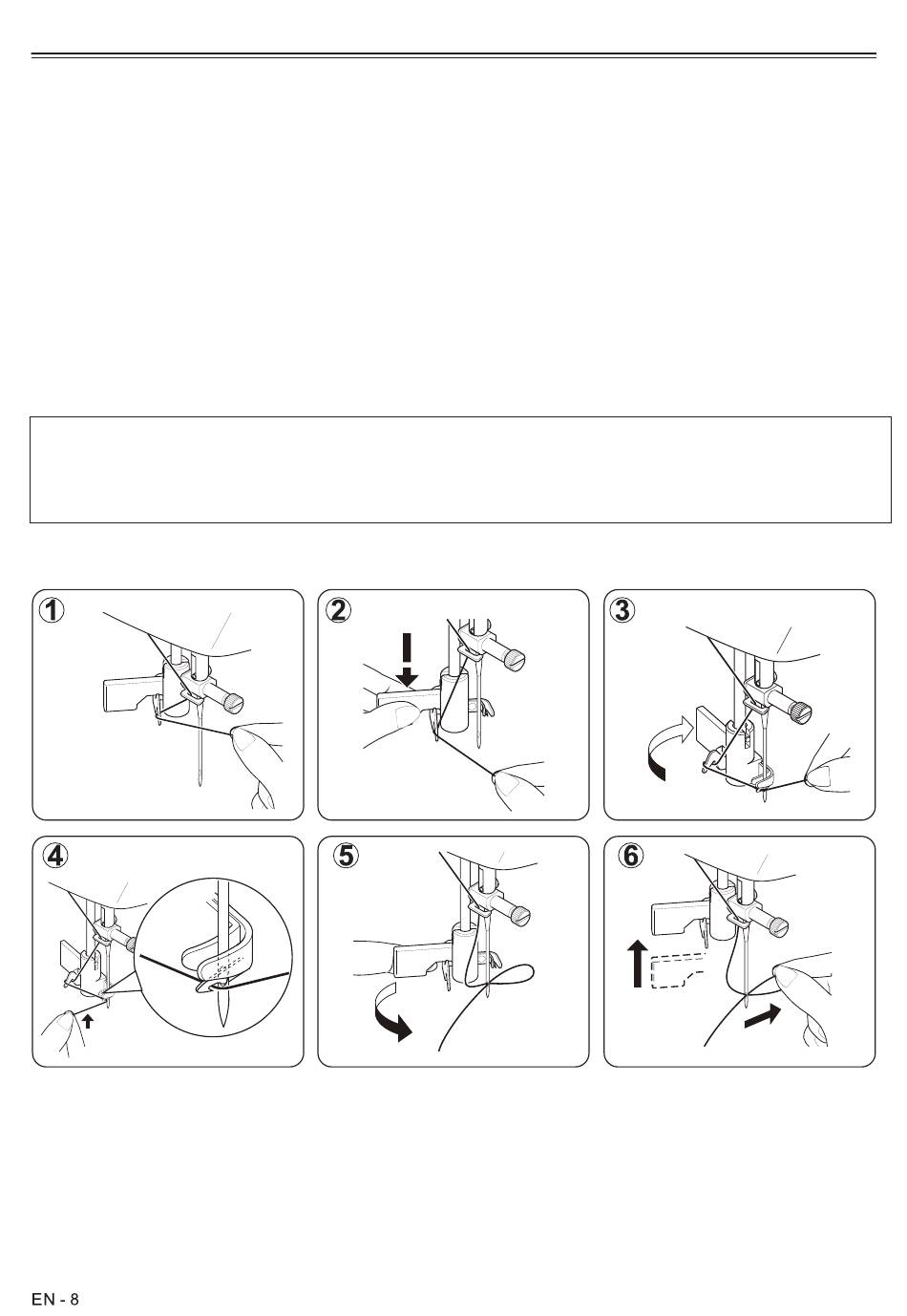 1

2

3

4

5

6

EN - 8