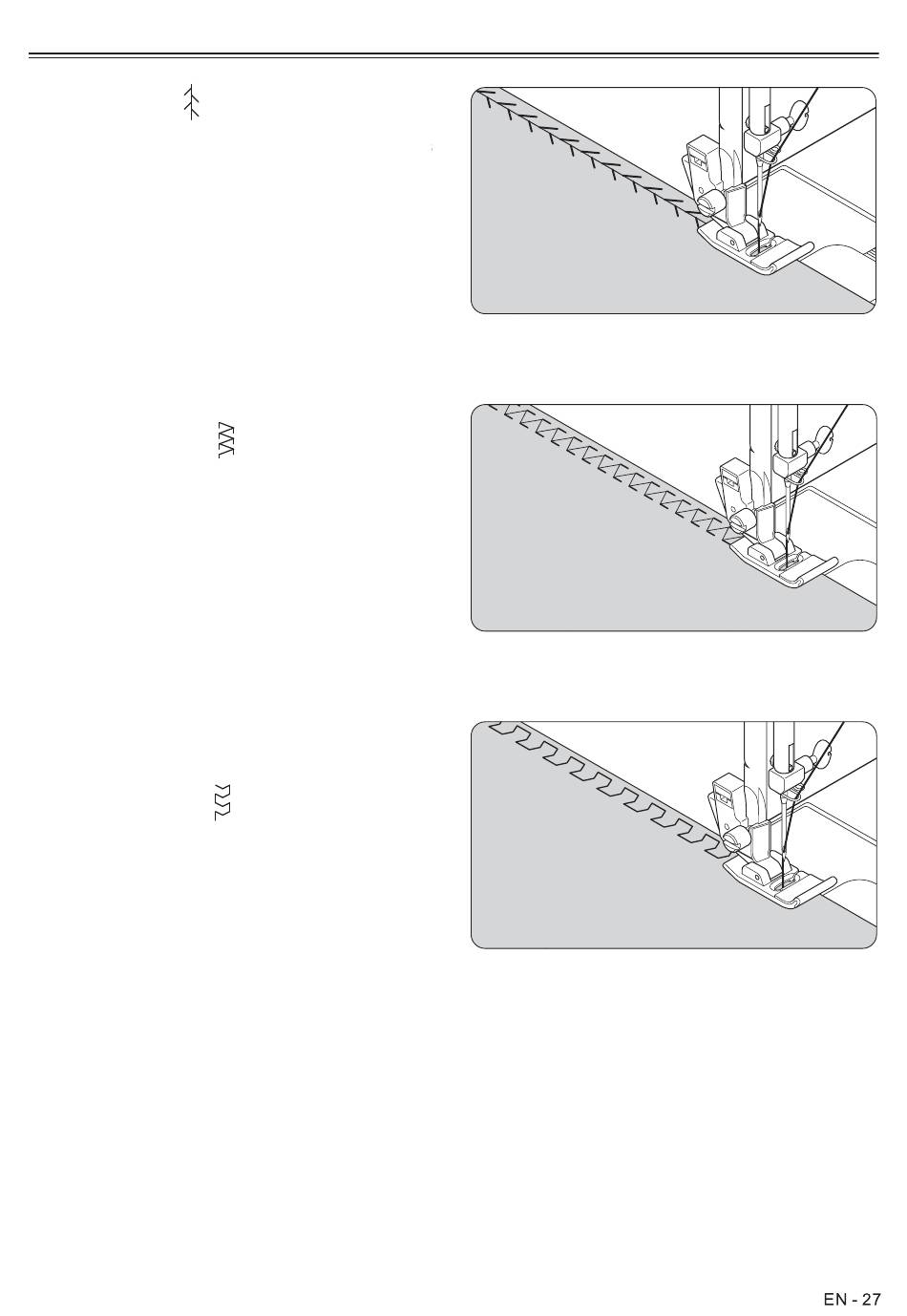 EN - 27