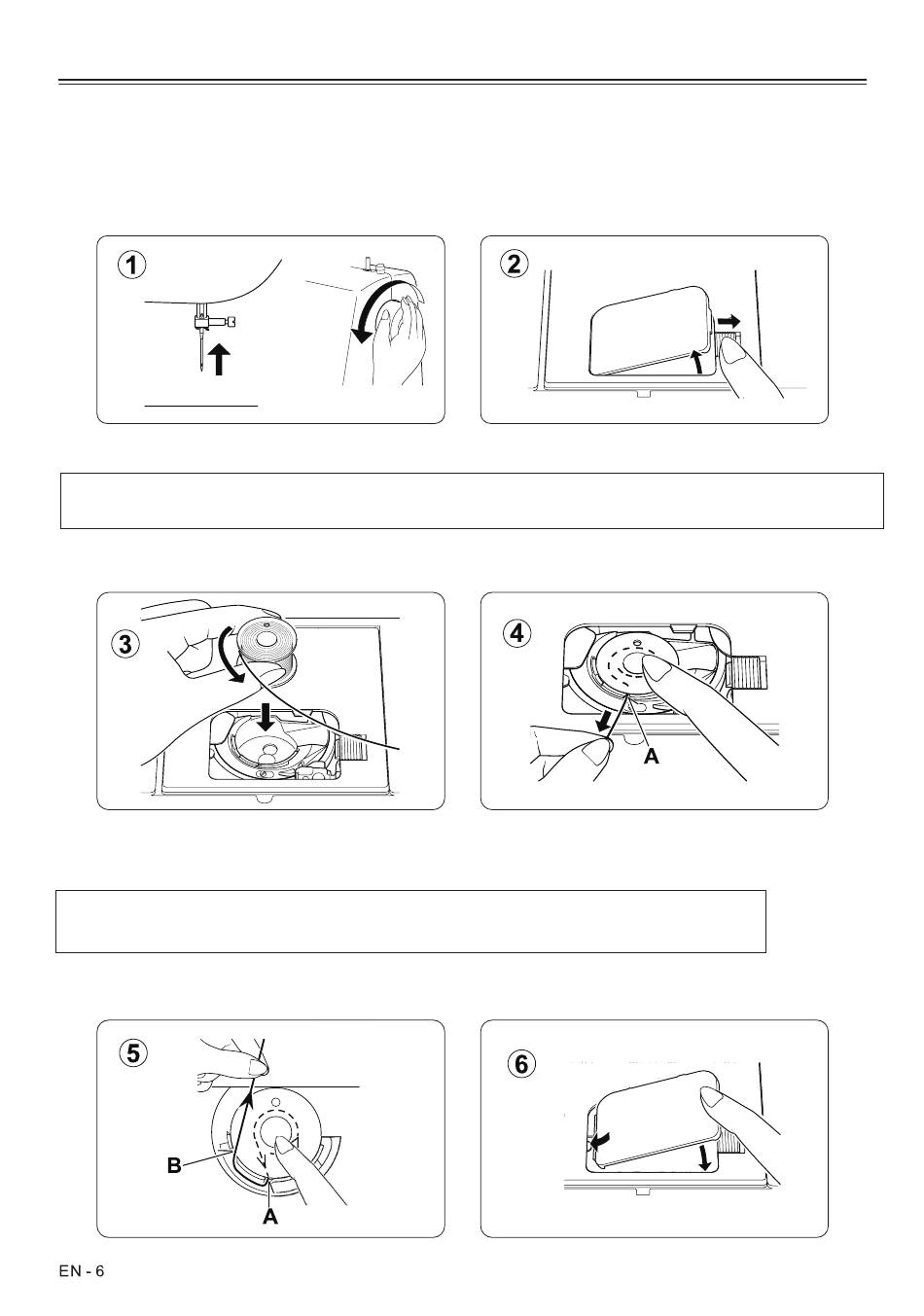 1

2

3

4

A

5

B

A

6

EN - 6