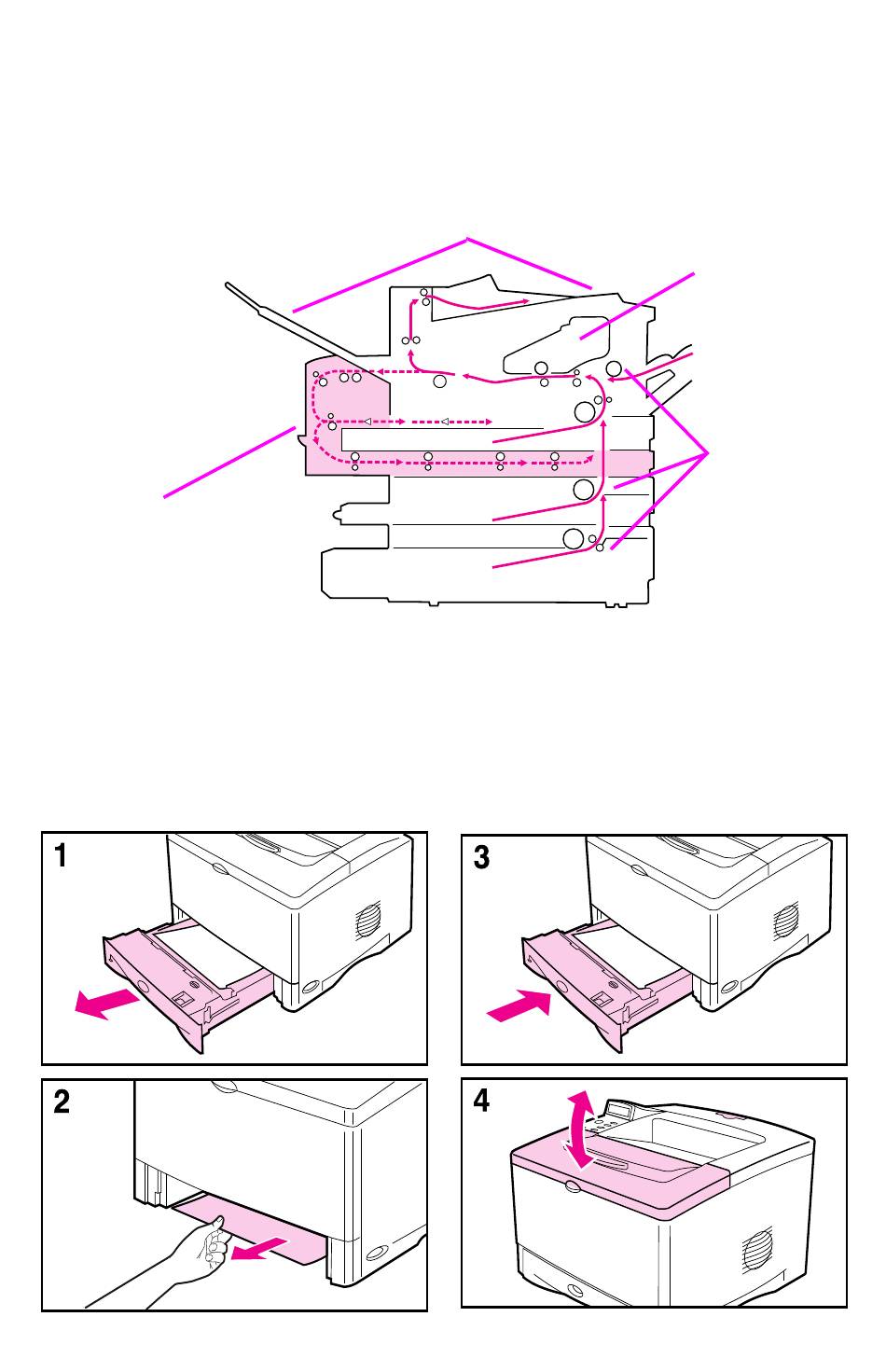 1

2

3

4