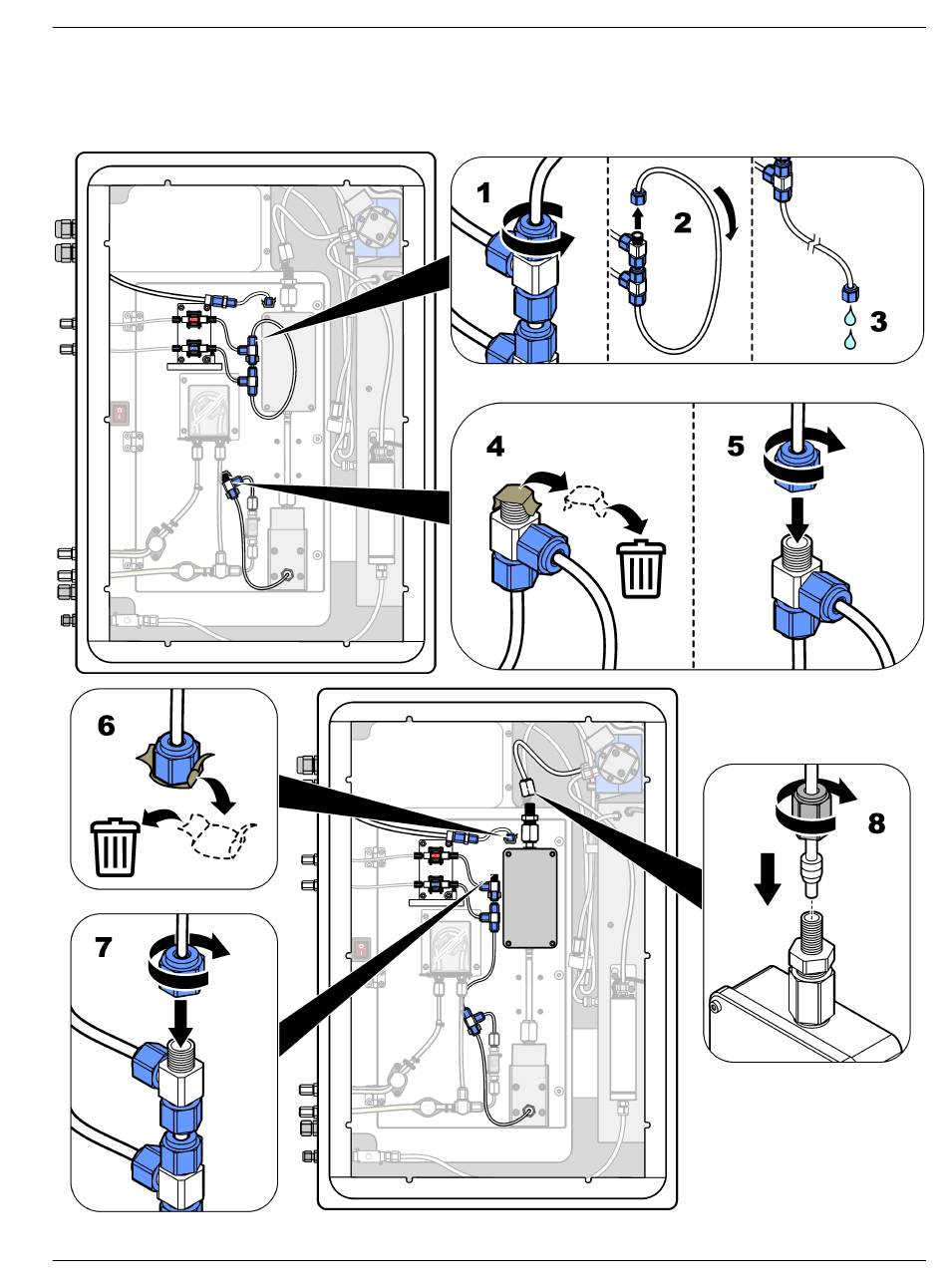 1

2

3

4

5

6

7

8