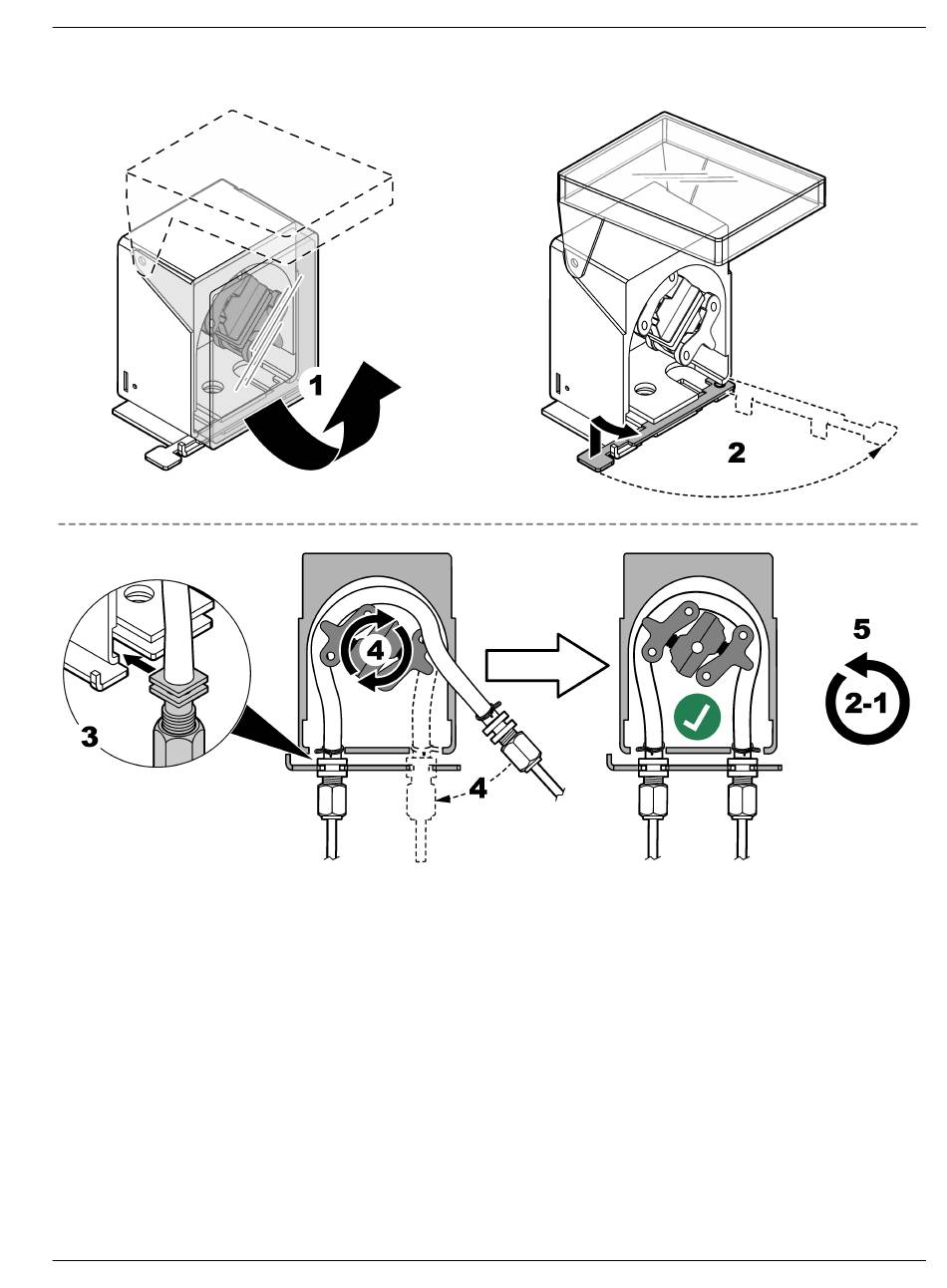 1

2

3

4

4

5

2-1