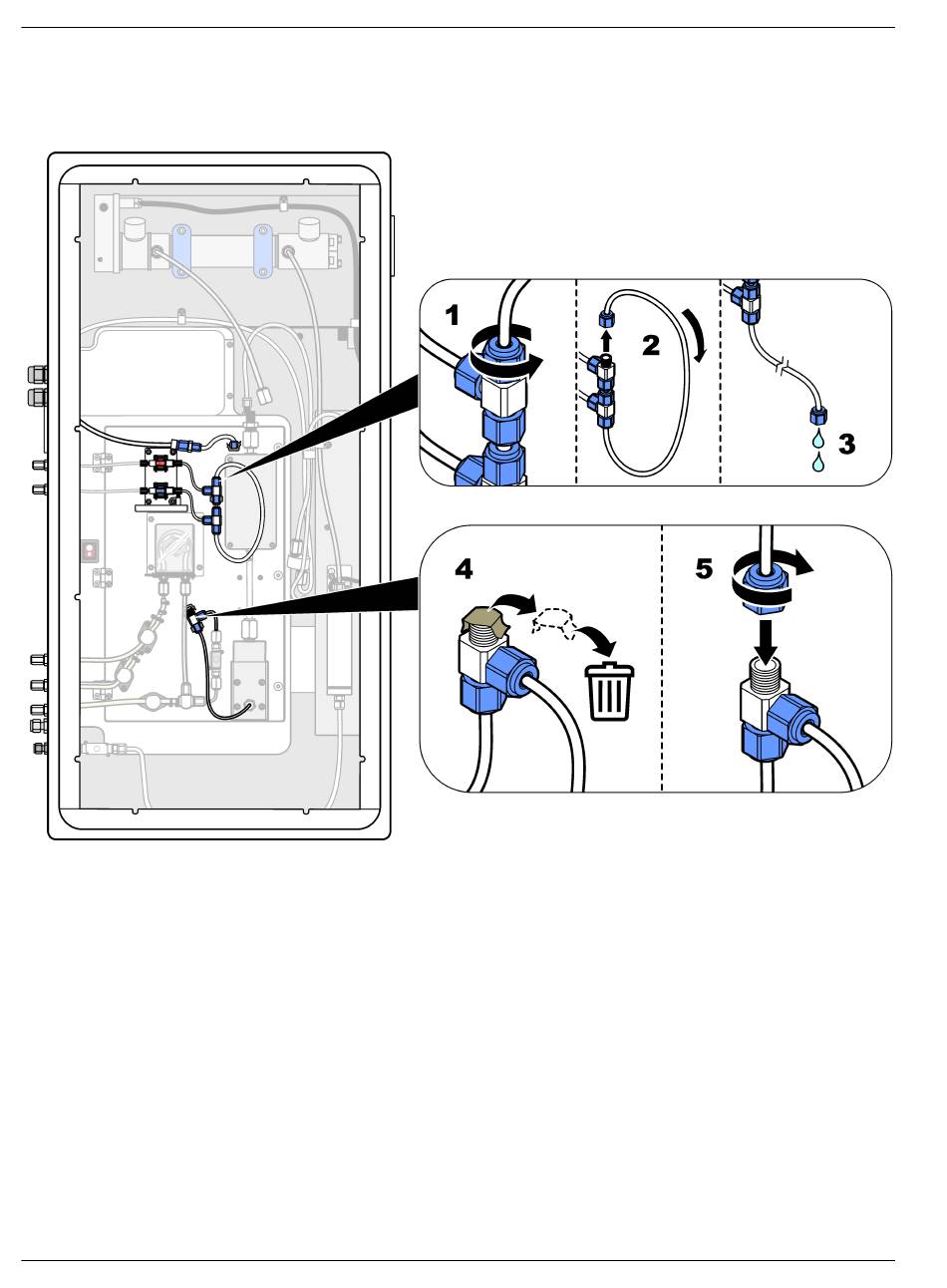 1

2

3

4

5