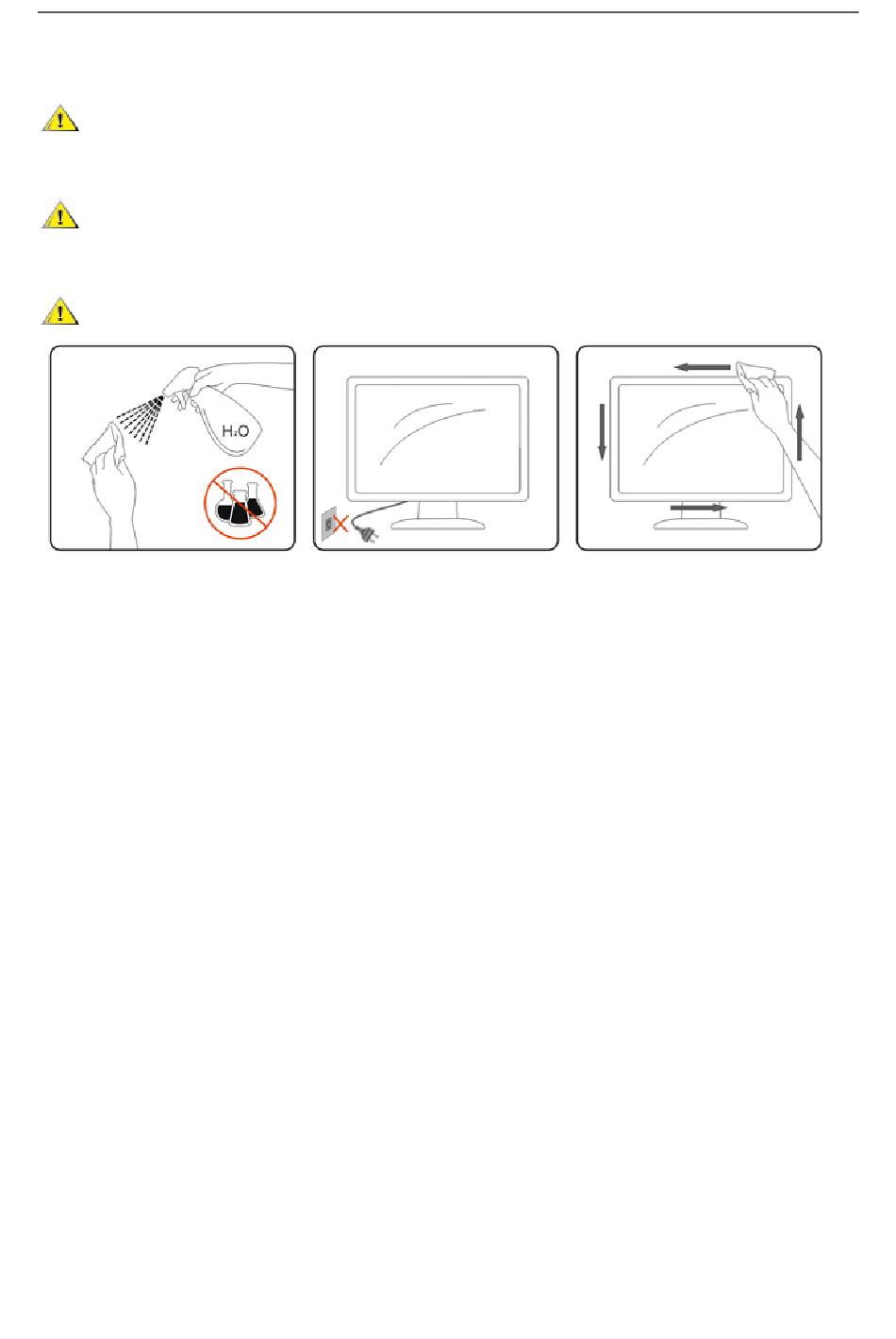 $H_2O$