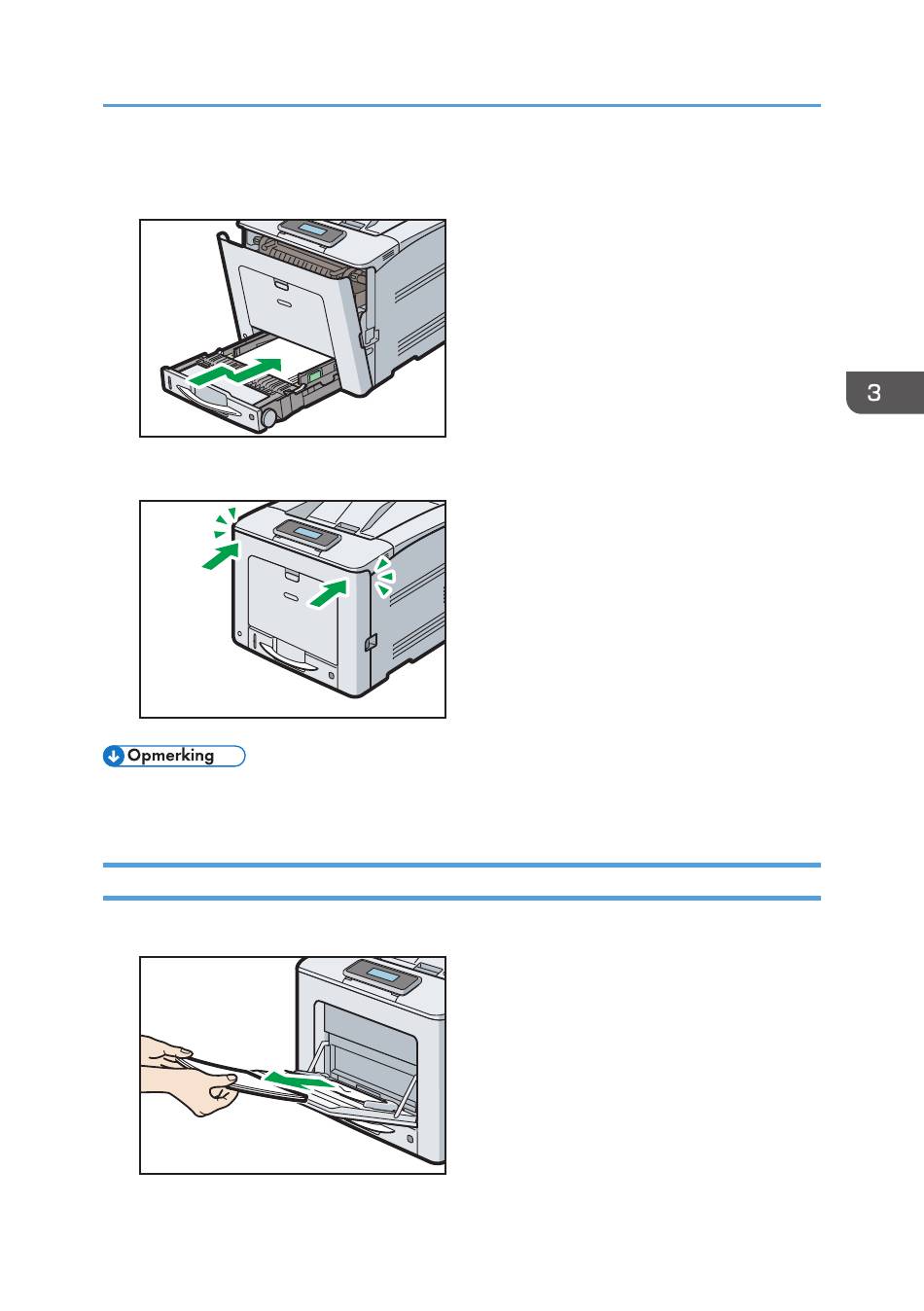 3

Opmerking