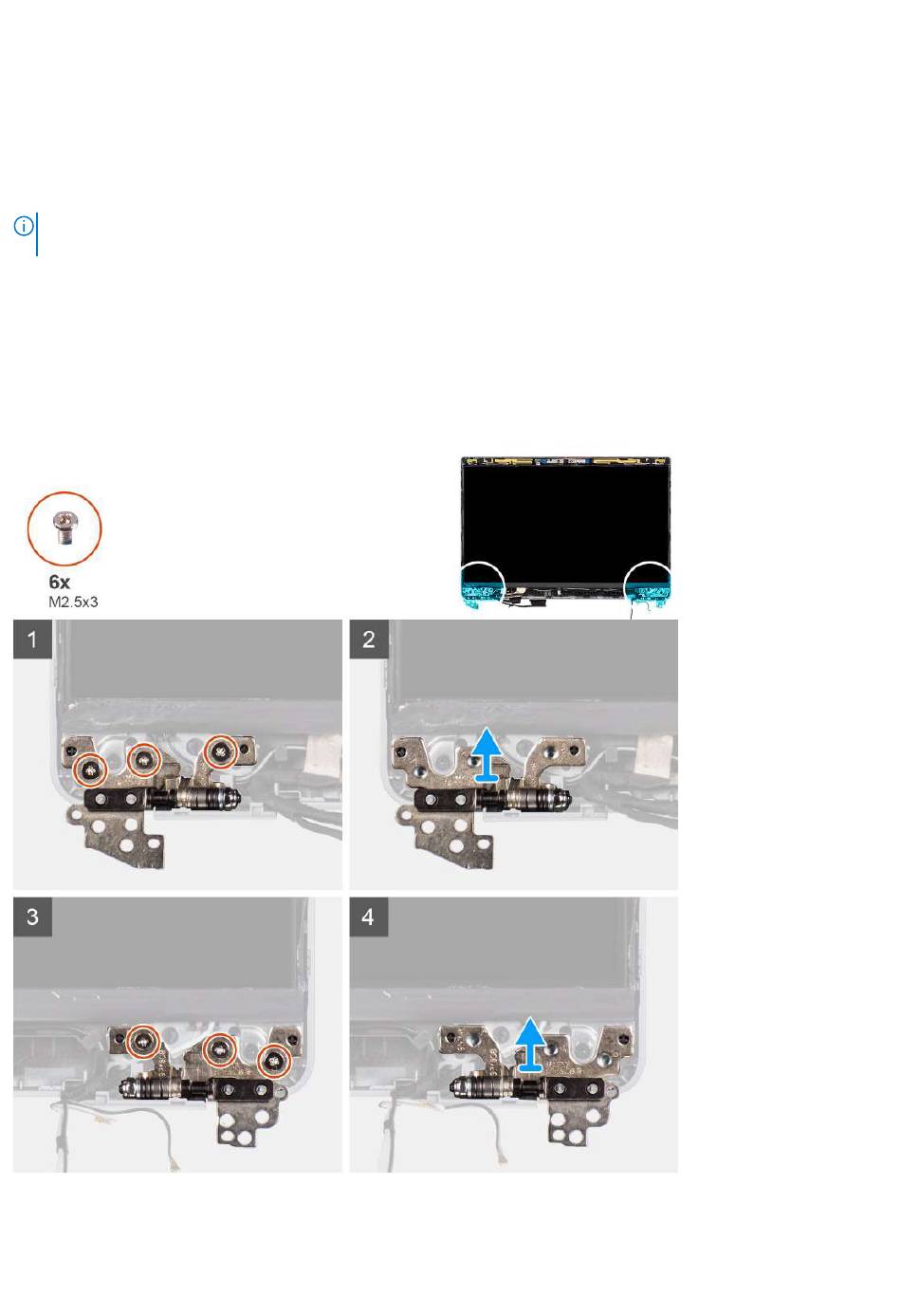 6x
M2.5x3

1

2

3

4