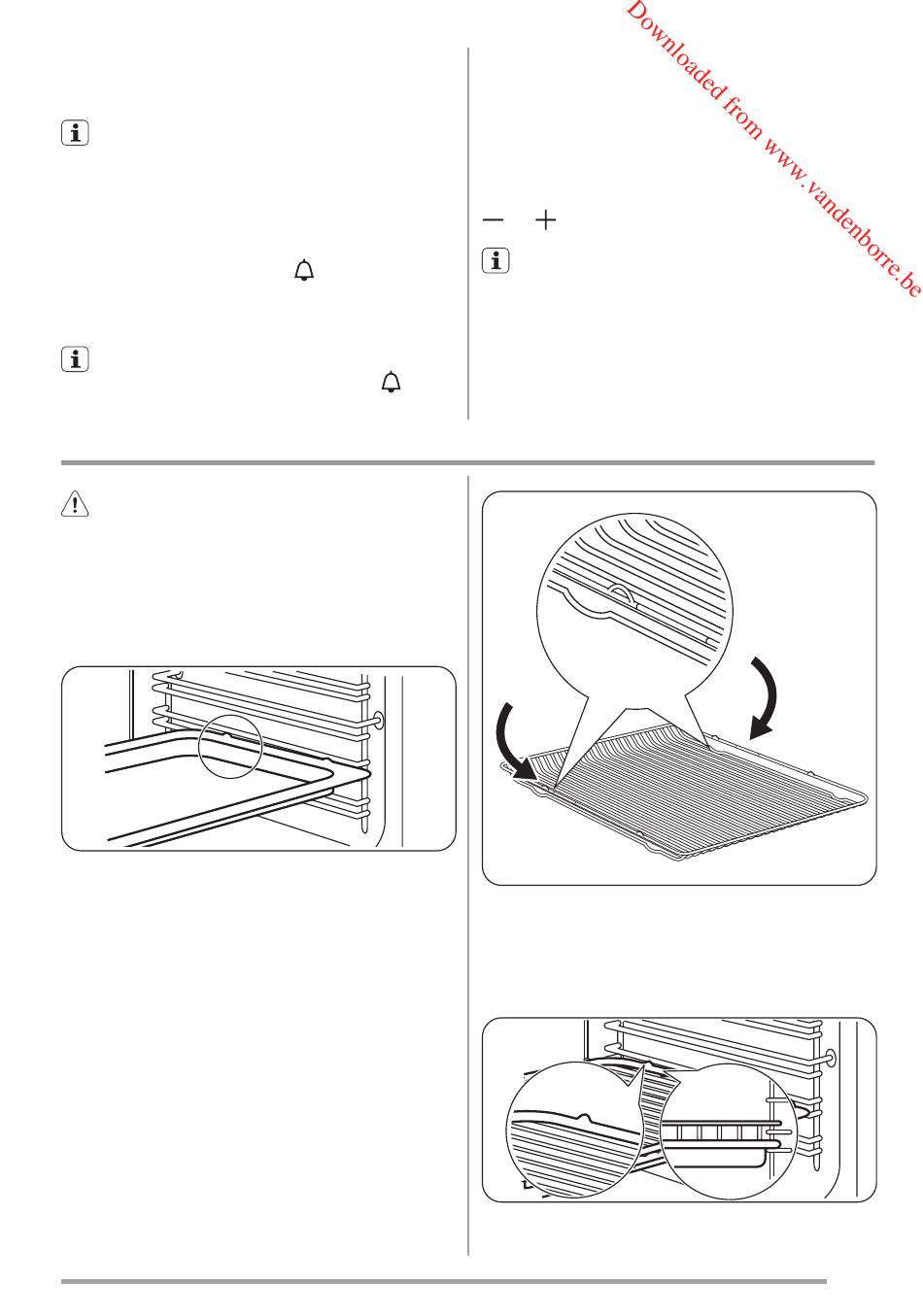 Downloaded from www.vandenborre.be