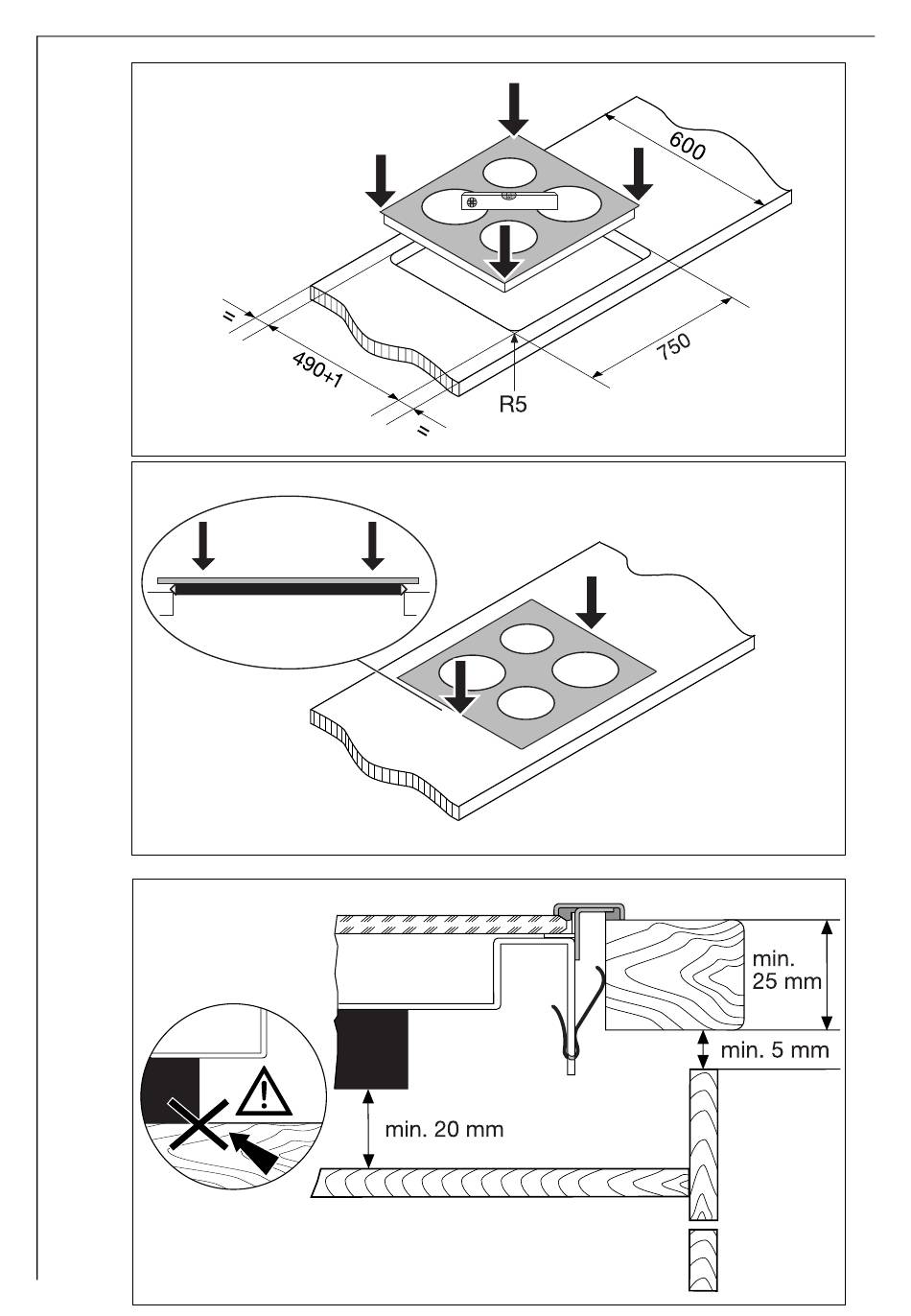 600

=

490+1

=

R5

750

min. 25 mm

min. 5 mm

min. 20 mm