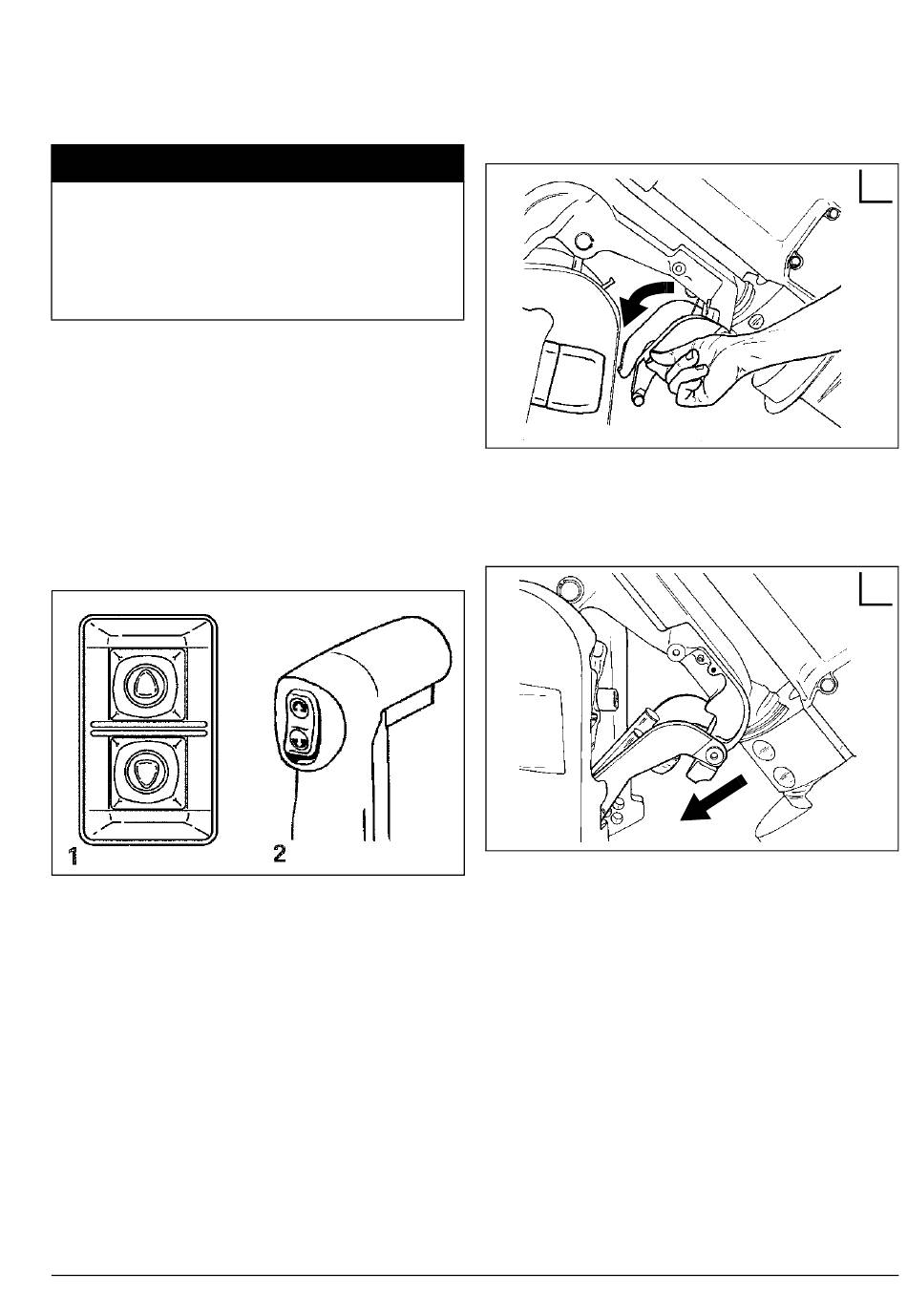 1

2