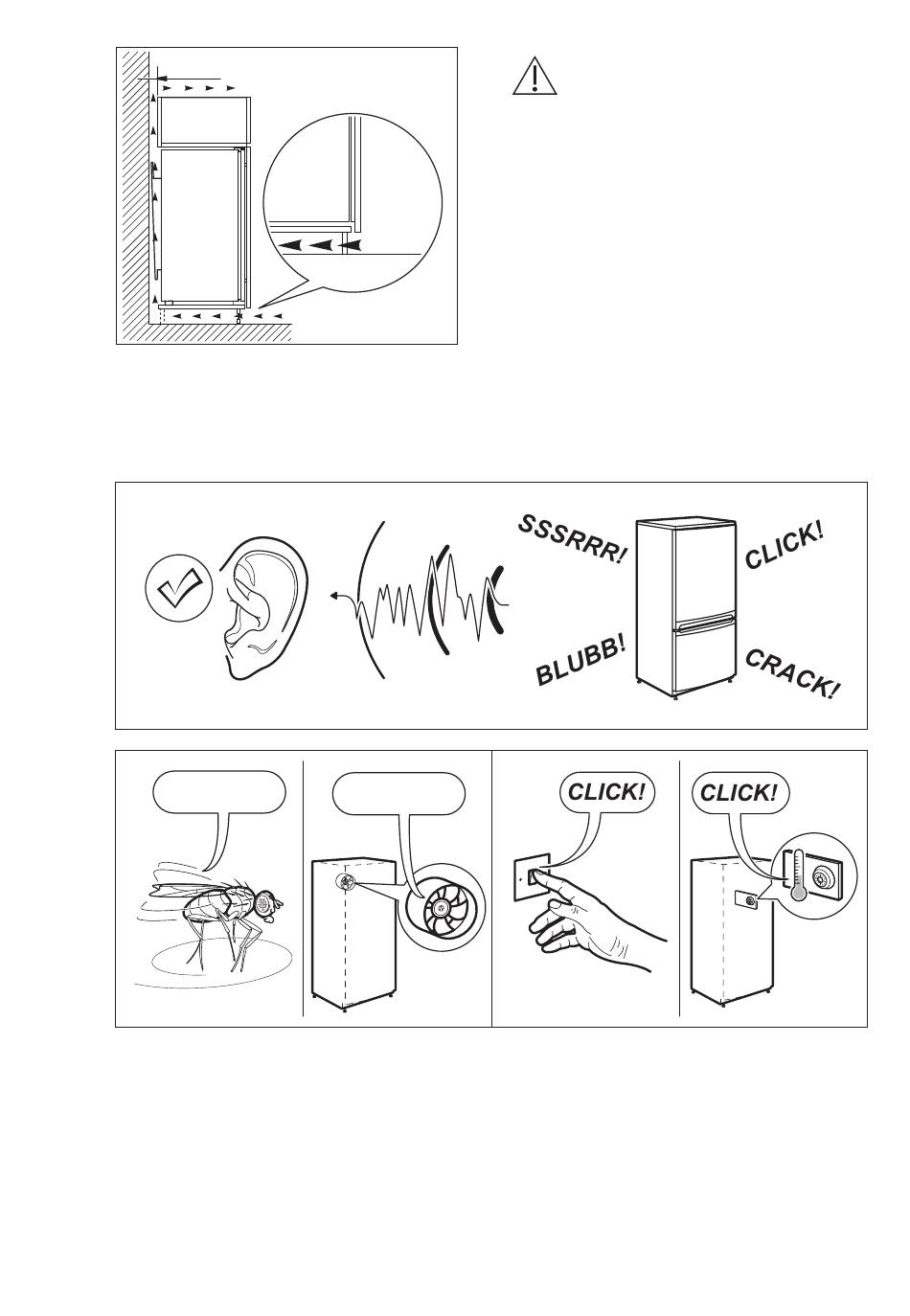 SSSRRR!

CLICK!

BLUBB!

CRACK!

CLICK!

CLICK!