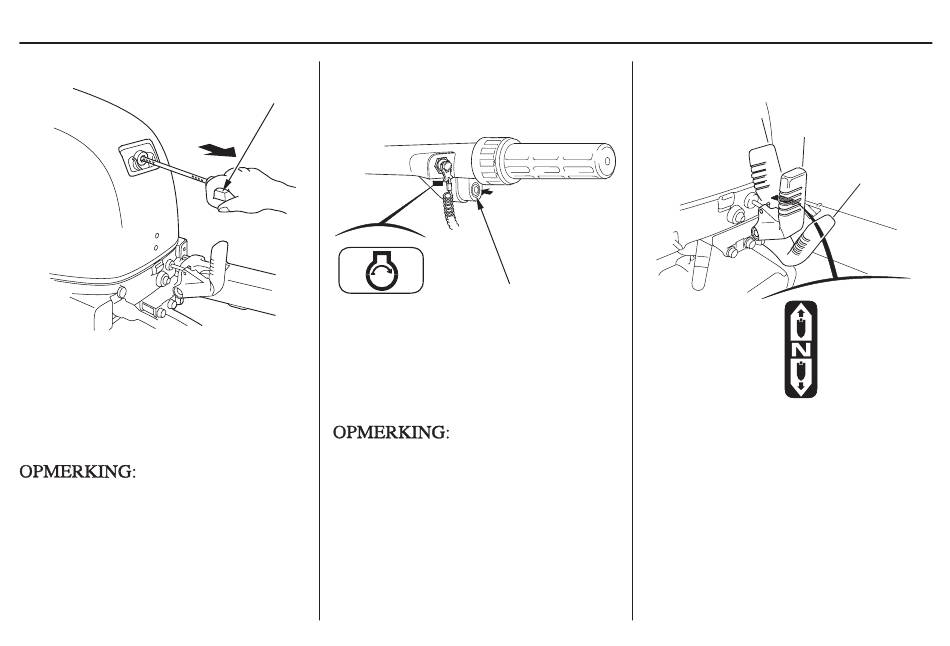 OPMERKING:

OPMERKING:

N