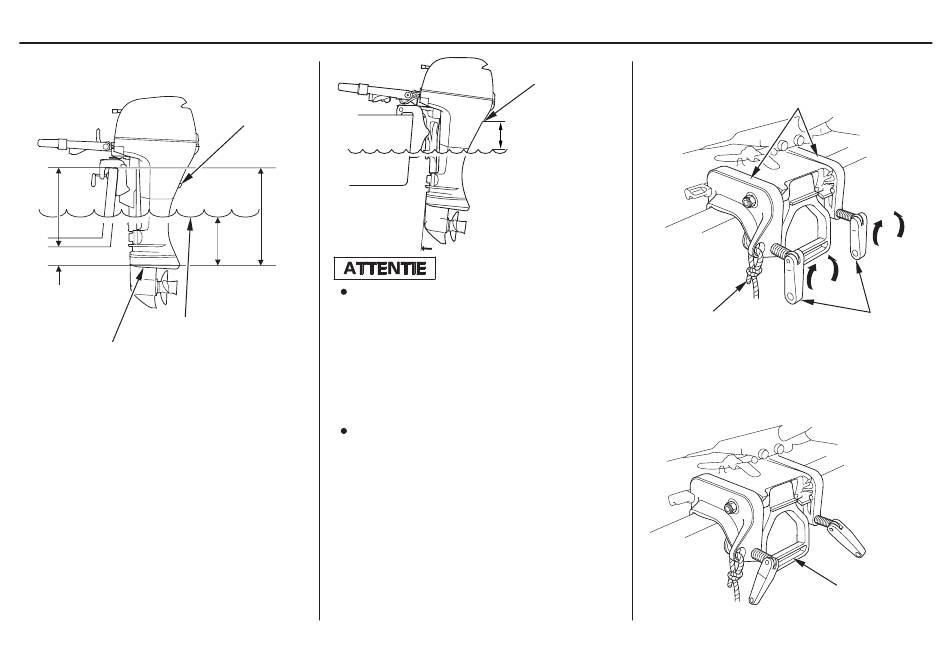 ATTENTIE