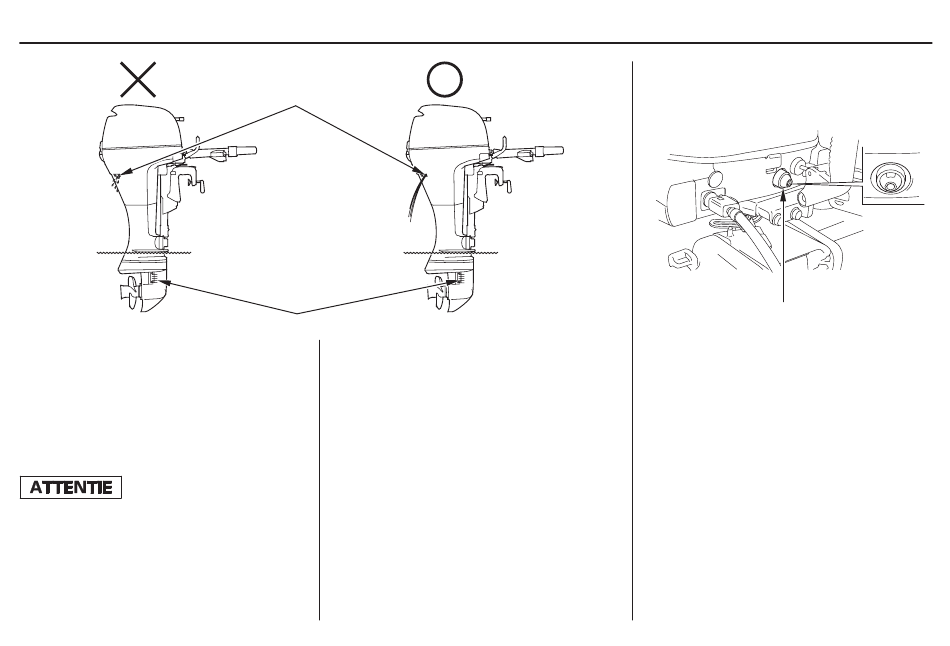 ATTENTIE