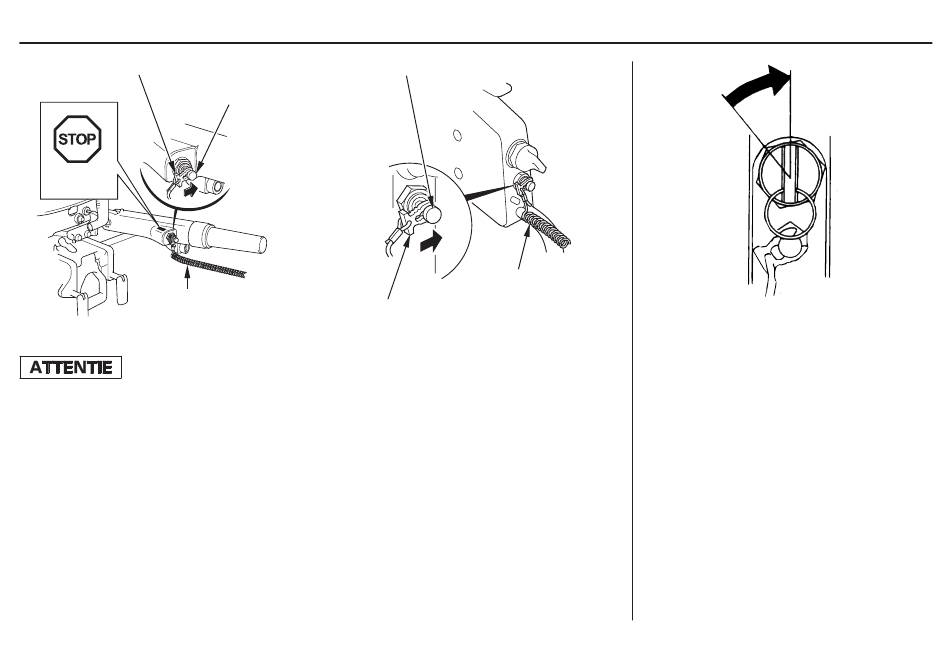 STOP

ATTENTIE