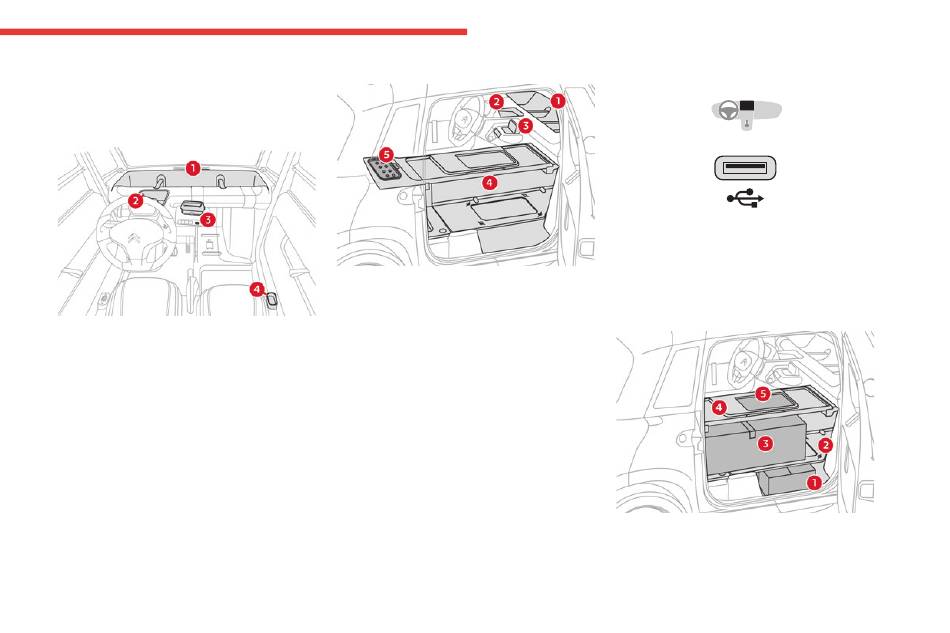 1
2
3
4

2
1
3
5
4

5
4
3
2
1