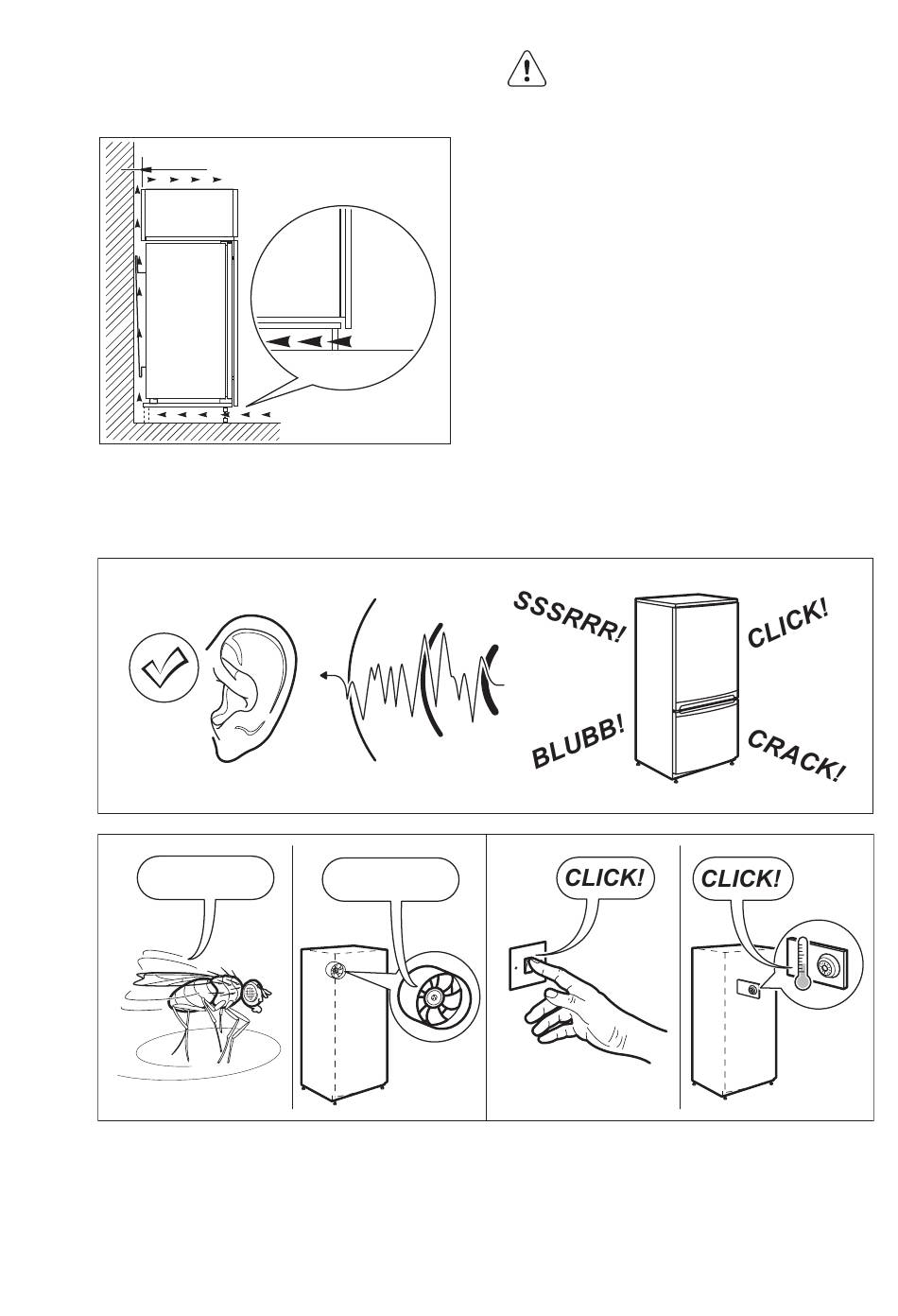 SSSRRR!

CLICK!

BLUBB!

CRACK!

CLICK!

CLICK!