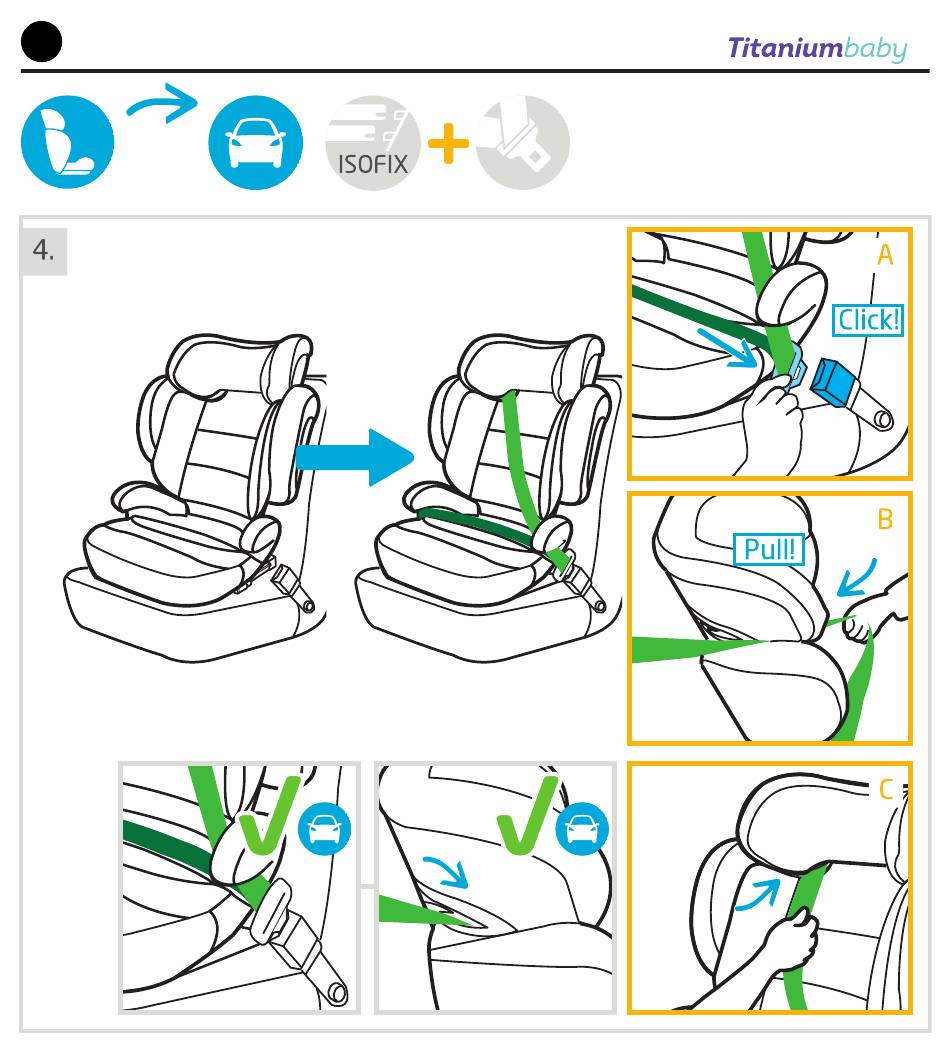 Titaniumbaby

ISOFIX

4.

A

Click!

B

Pull!

C