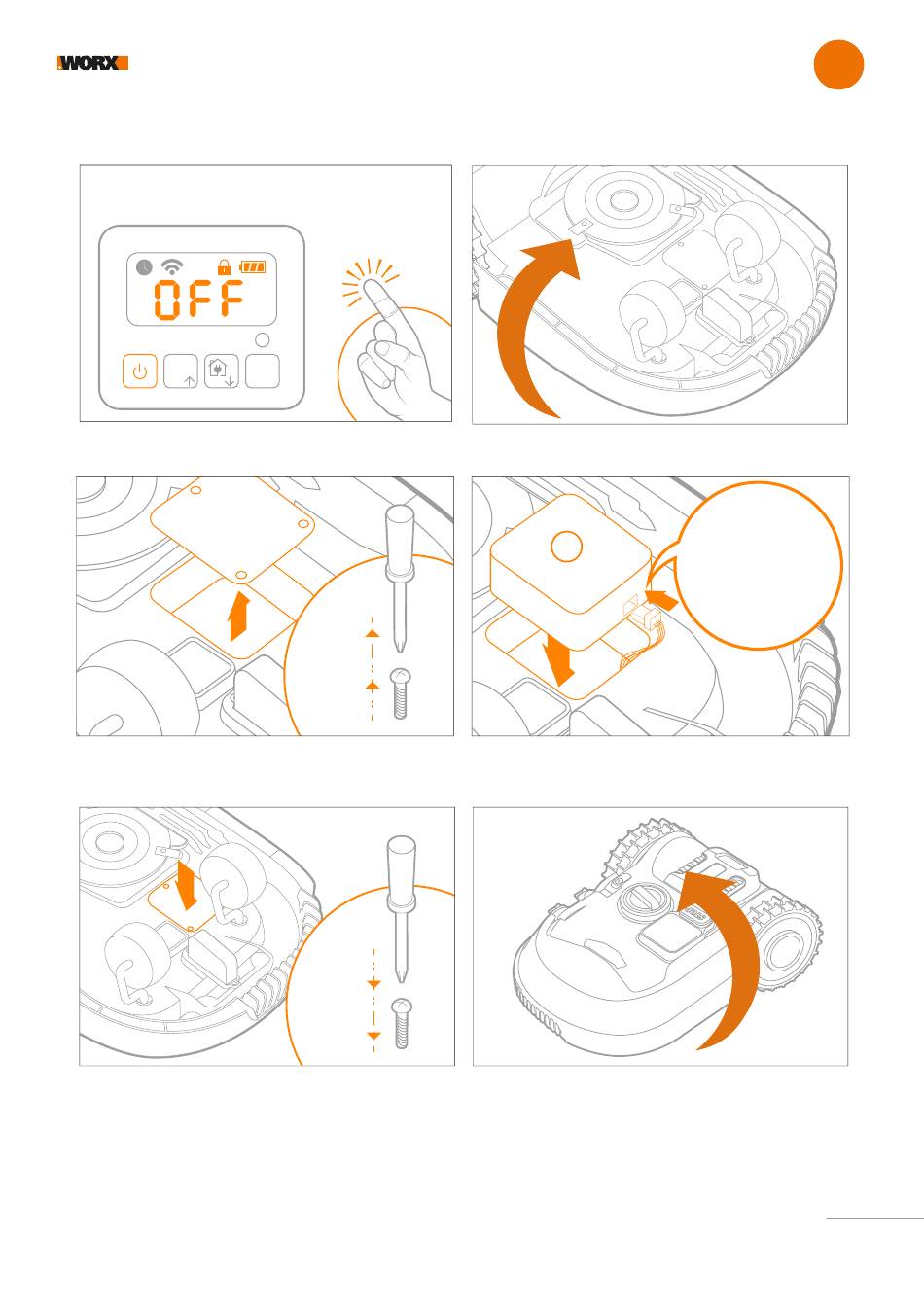 WORX

OFF