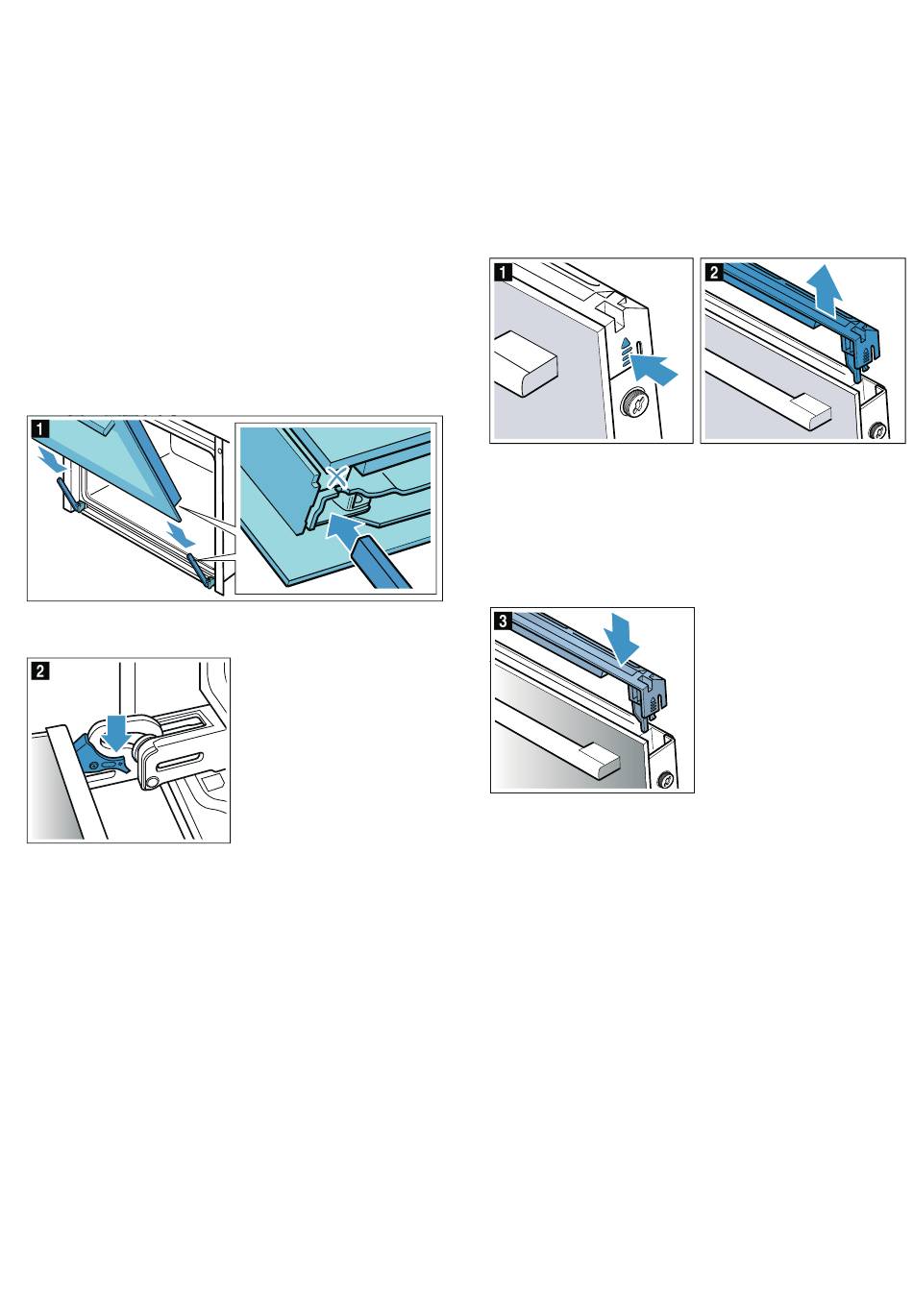 1

2

1

2

3