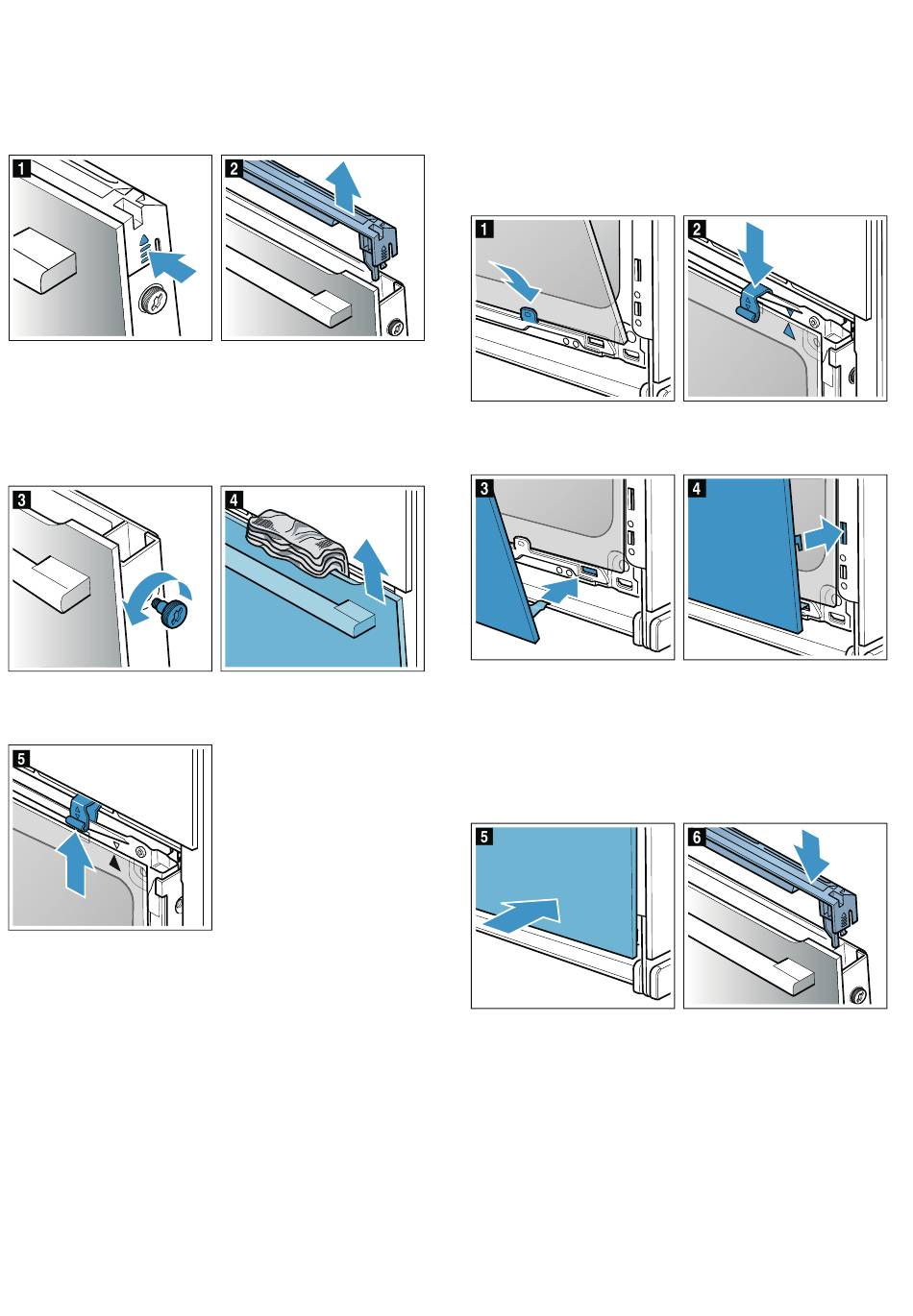 1

2

3

4

5

1

2

3

4

5

6