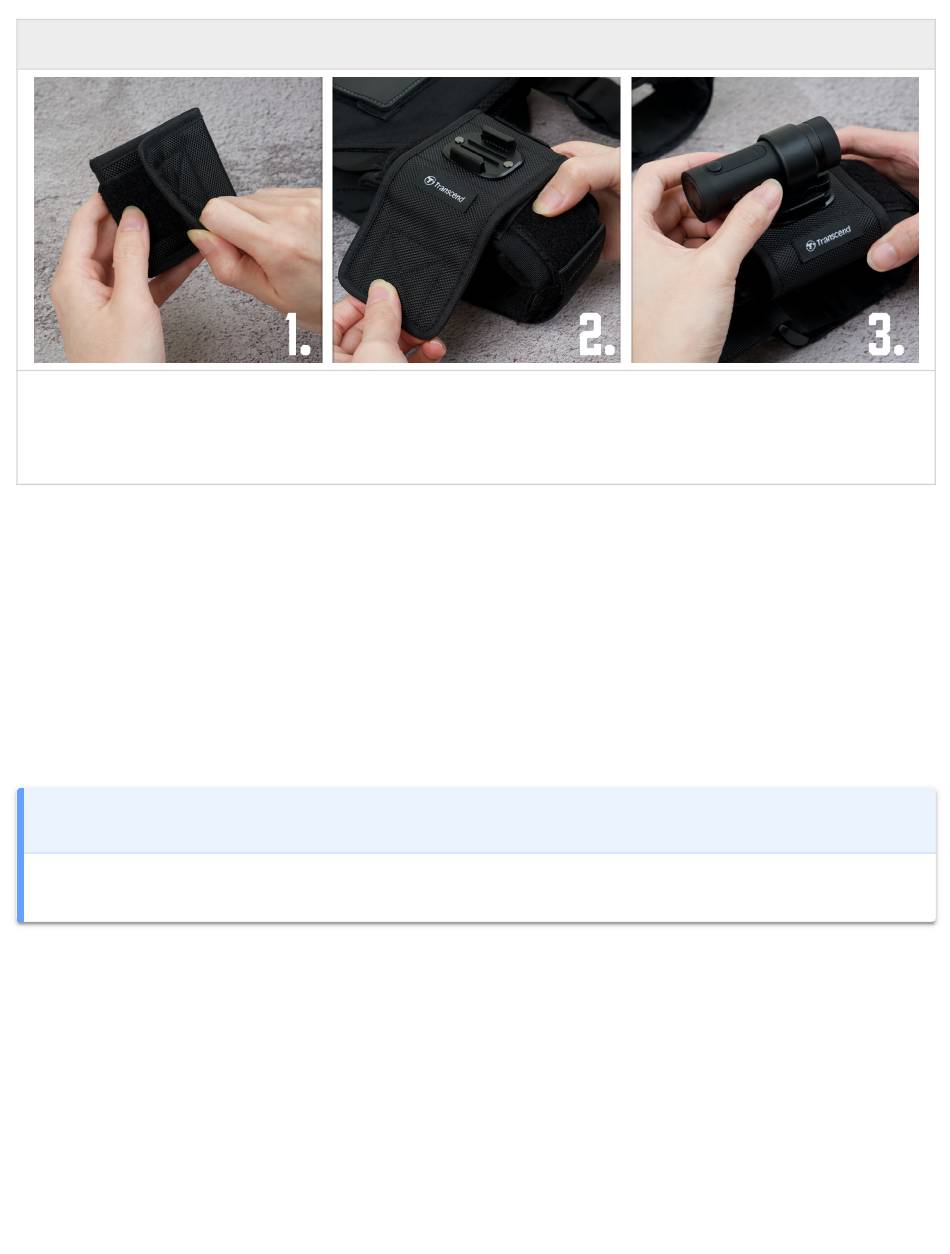 Transcend

1.

Transcend

2.

Transcend

3.