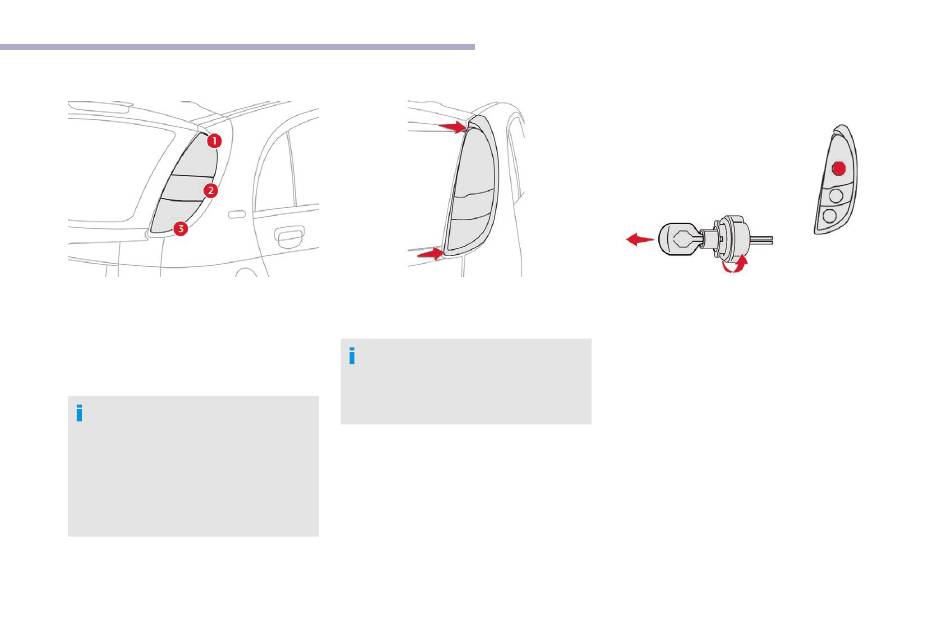 1

2

3

i

i