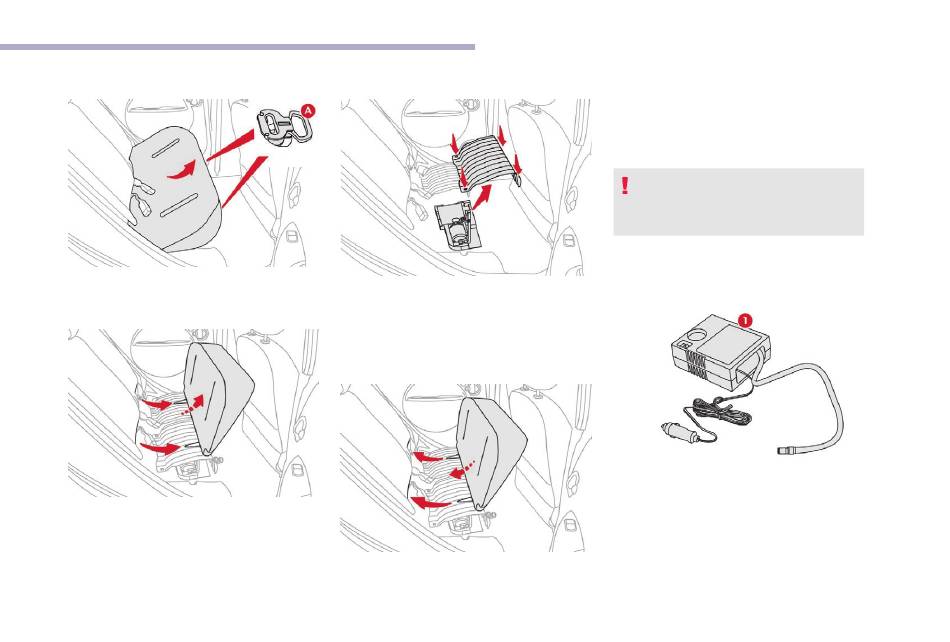 A

!

1