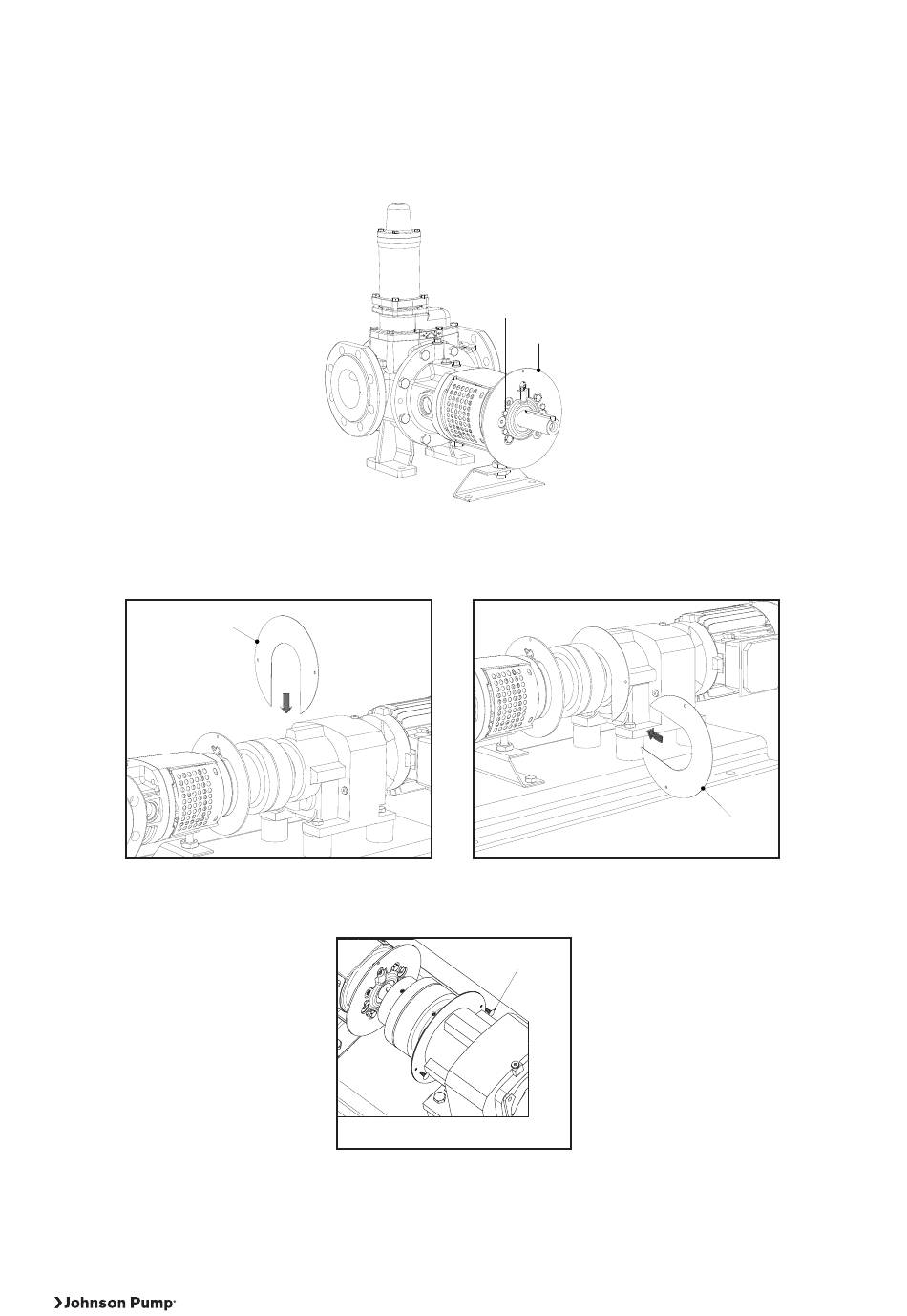 Johnson Pump